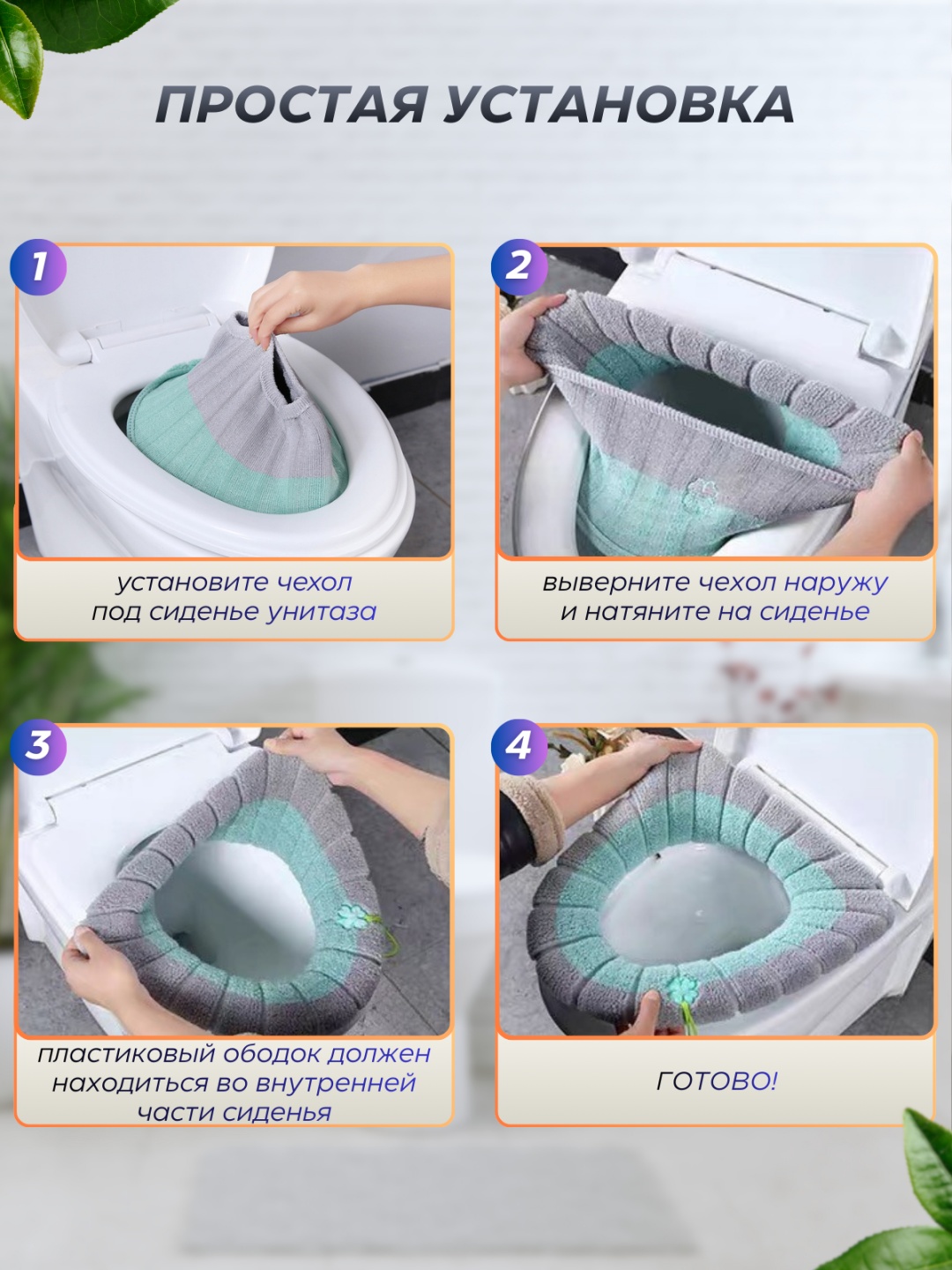 ПРОСТАЯ УСТАНОВКА

1

установите чехол
под сиденье унитаза

2

выверните чехол наружу
и натяните на сиденье

3

пластиковый ободок должен
находиться во внутренней
части сиденья

4

ГОТОВО!