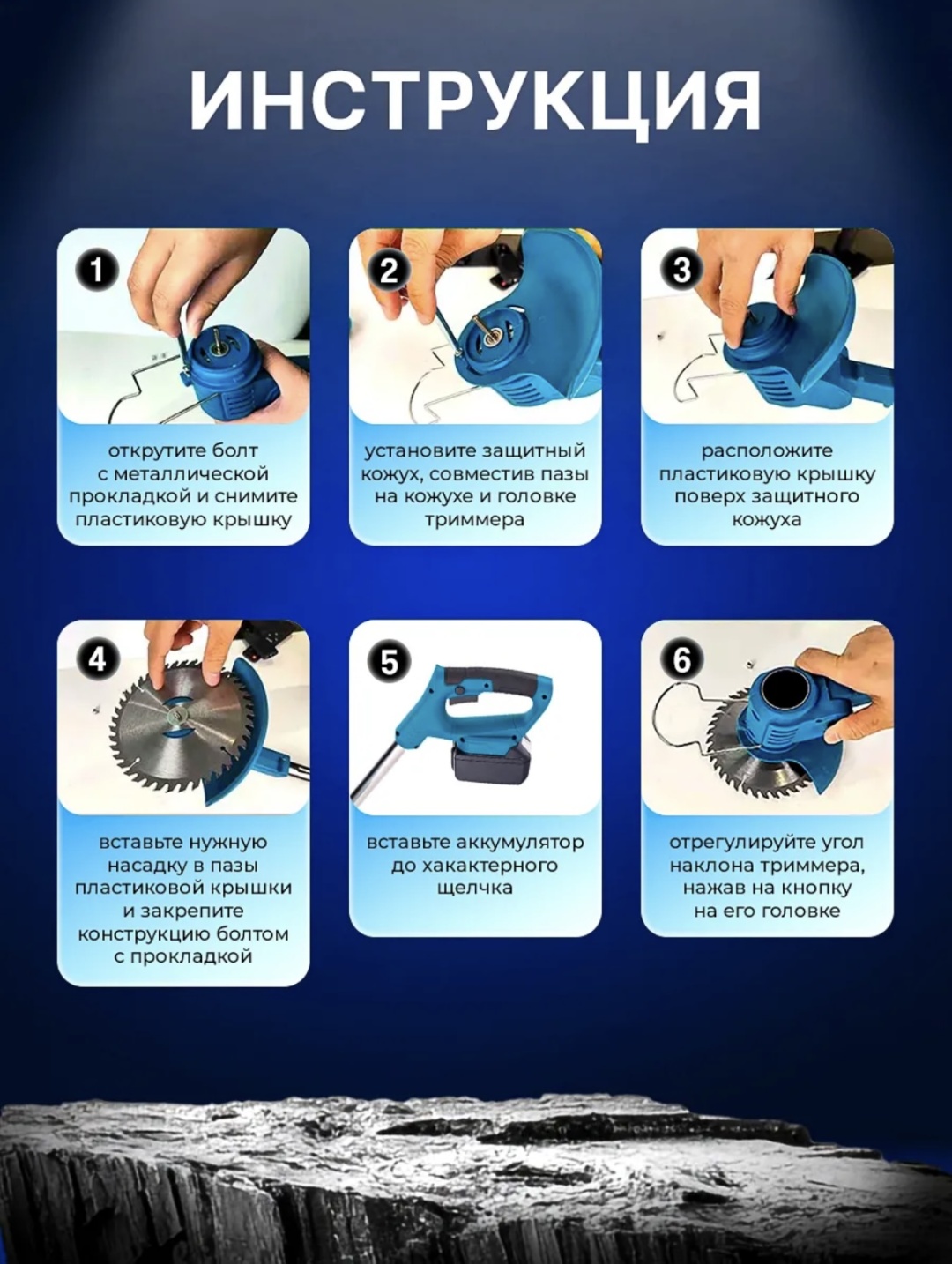 ИНСТРУКЦИЯ

1
открутите болт с металлической прокладкой и снимите пластиковую крышку

2
установите защитный кожух, совместив пазы на кожухе и головке триммера

3
расположите пластиковую крышку поверх защитного кожуха

4
вставьте нужную насадку в пазы пластиковой крышки и закрепите конструкцию болтом с прокладкой

5
вставьте аккумулятор до хакактерного щелчка

6
отрегулируйте угол наклона триммера, нажав на кнопку на его головке