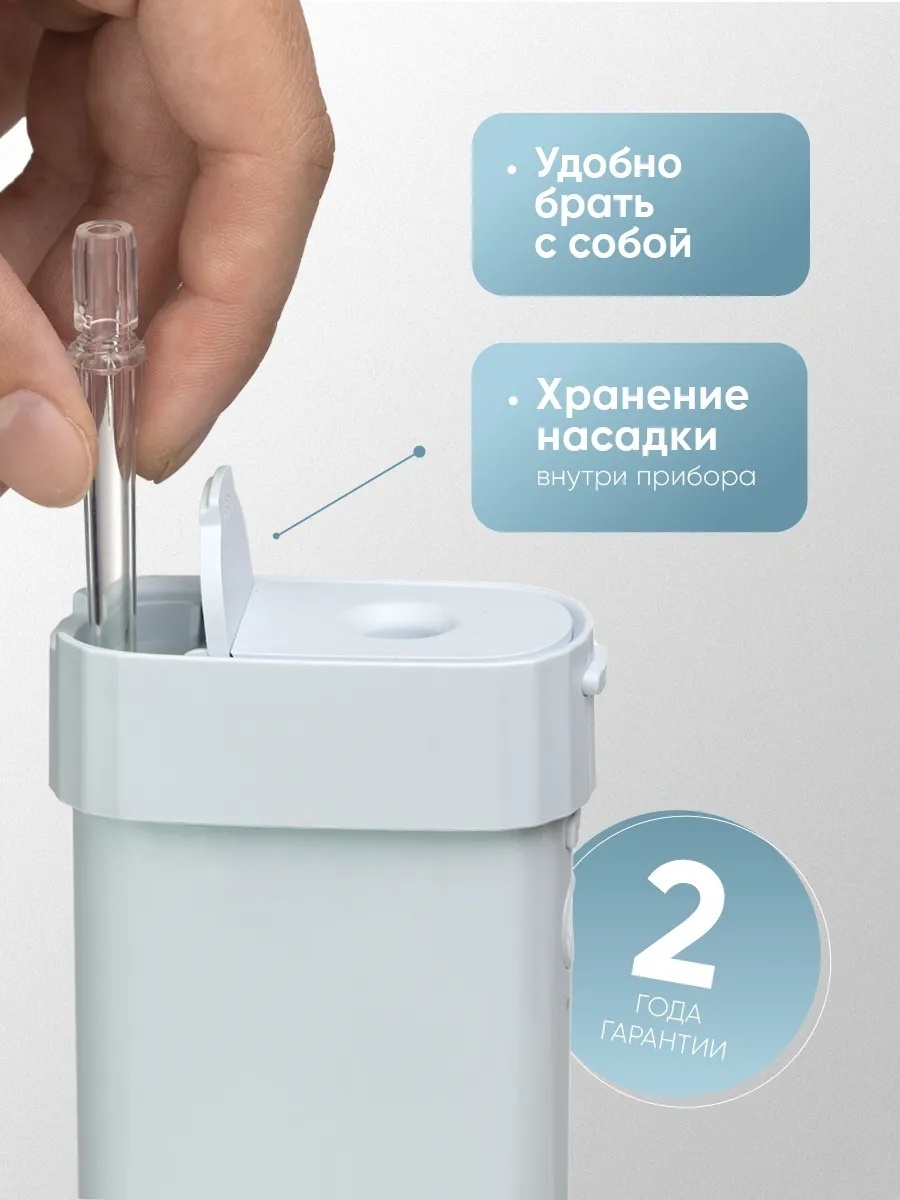 • Удобно брать с собой

• Хранение насадки
внутри прибора

2
ГОДА
ГАРАНТИИ