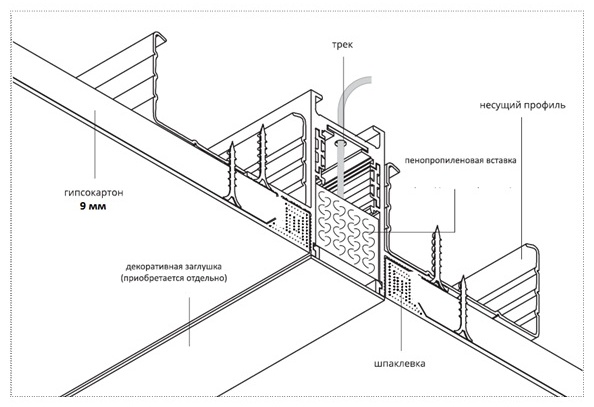 трек

несущий профиль

пенопропиленовая вставка

гипсокартон
9 мм

декоративная заглушка
(приобретается отдельно)

шпаклевка