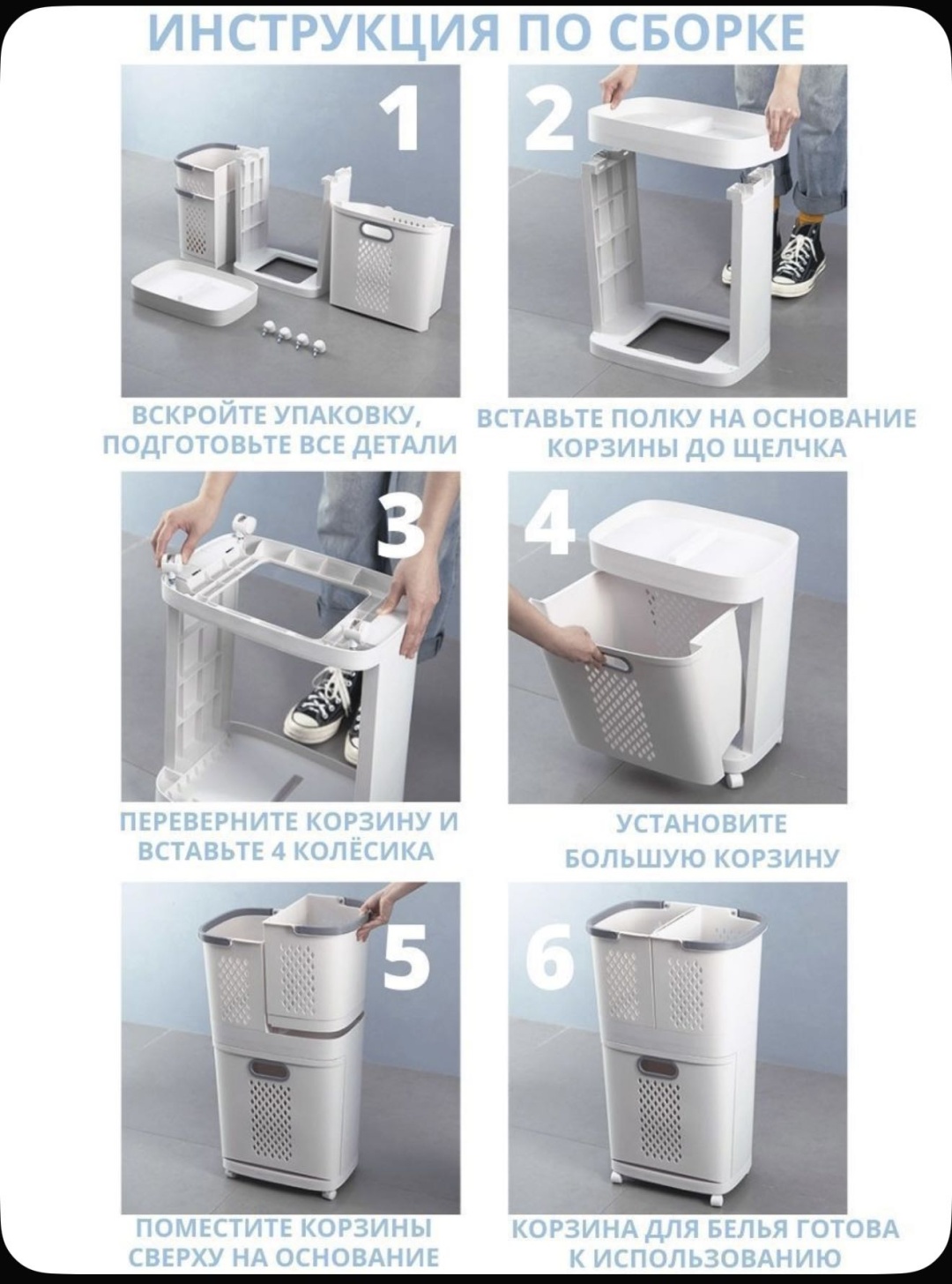 ИНСТРУКЦИЯ ПО СБОРКЕ

1

ВСКРОЙТЕ УПАКОВКУ, ПОДГОТОВЬТЕ ВСЕ ДЕТАЛИ

2

ВСТАВЬТЕ ПОЛКУ НА ОСНОВАНИЕ КОРЗИНЫ ДО ЩЕЛЧКА

3

ПЕРЕВЕРНИТЕ КОРЗИНУ И ВСТАВЬТЕ 4 КОЛЁСИКА

4

УСТАНОВИТЕ БОЛЬШУЮ КОРЗИНУ

5

ПОМЕСТИТЕ КОРЗИНЫ СВЕРХУ НА ОСНОВАНИЕ

6

КОРЗИНА ДЛЯ БЕЛЬЯ ГОТОВА К ИСПОЛЬЗОВАНИЮ