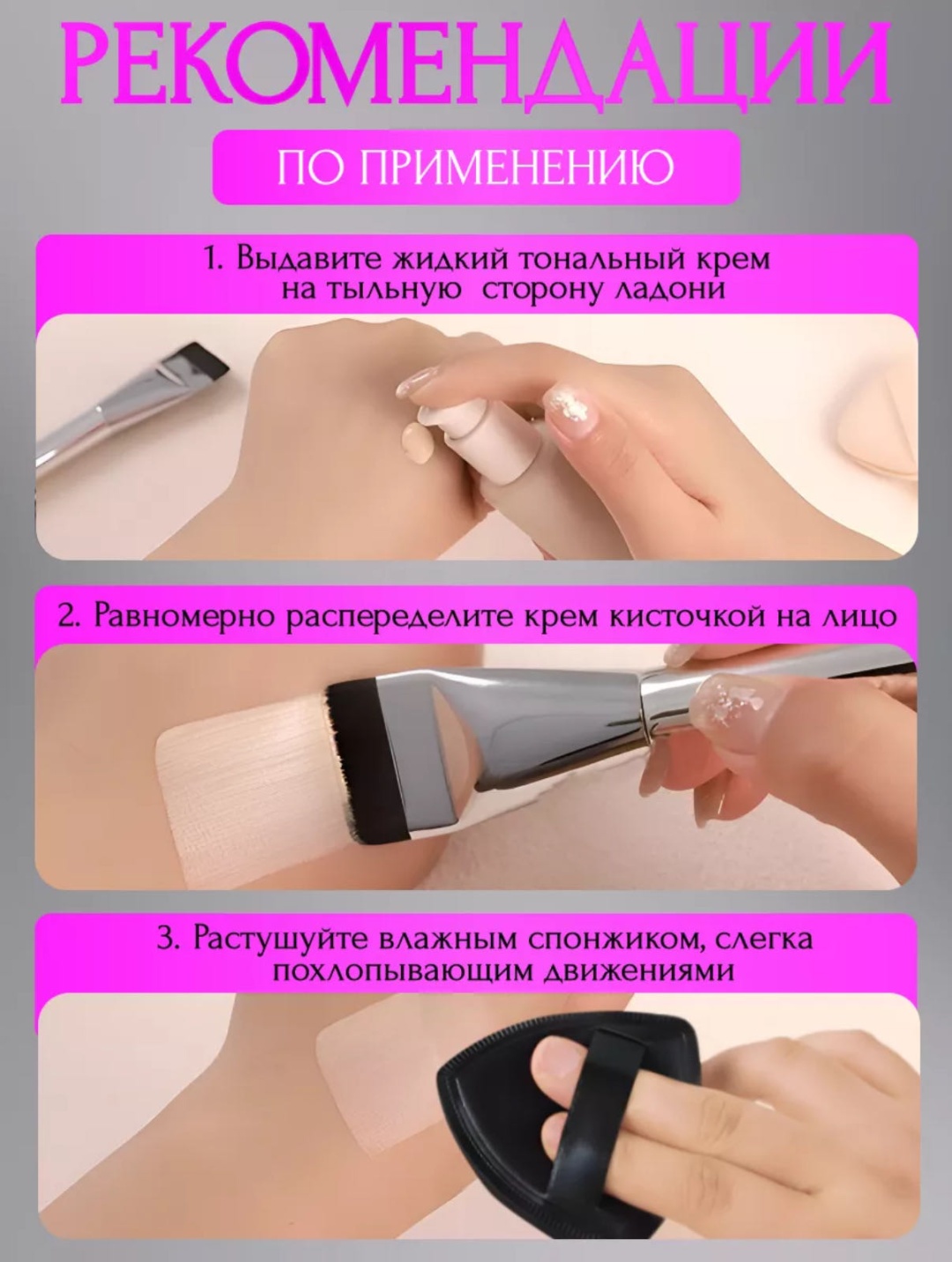 РЕКОМЕНДАЦИИ

ПО ПРИМЕНЕНИЮ

1. Выдавите жидкий тональный крем на тыльную сторону ладони

2. Равномерно распеределите крем кисточкой на лицо

3. Растушуйте влажным спонжиком, слегка похлопывающим движениями