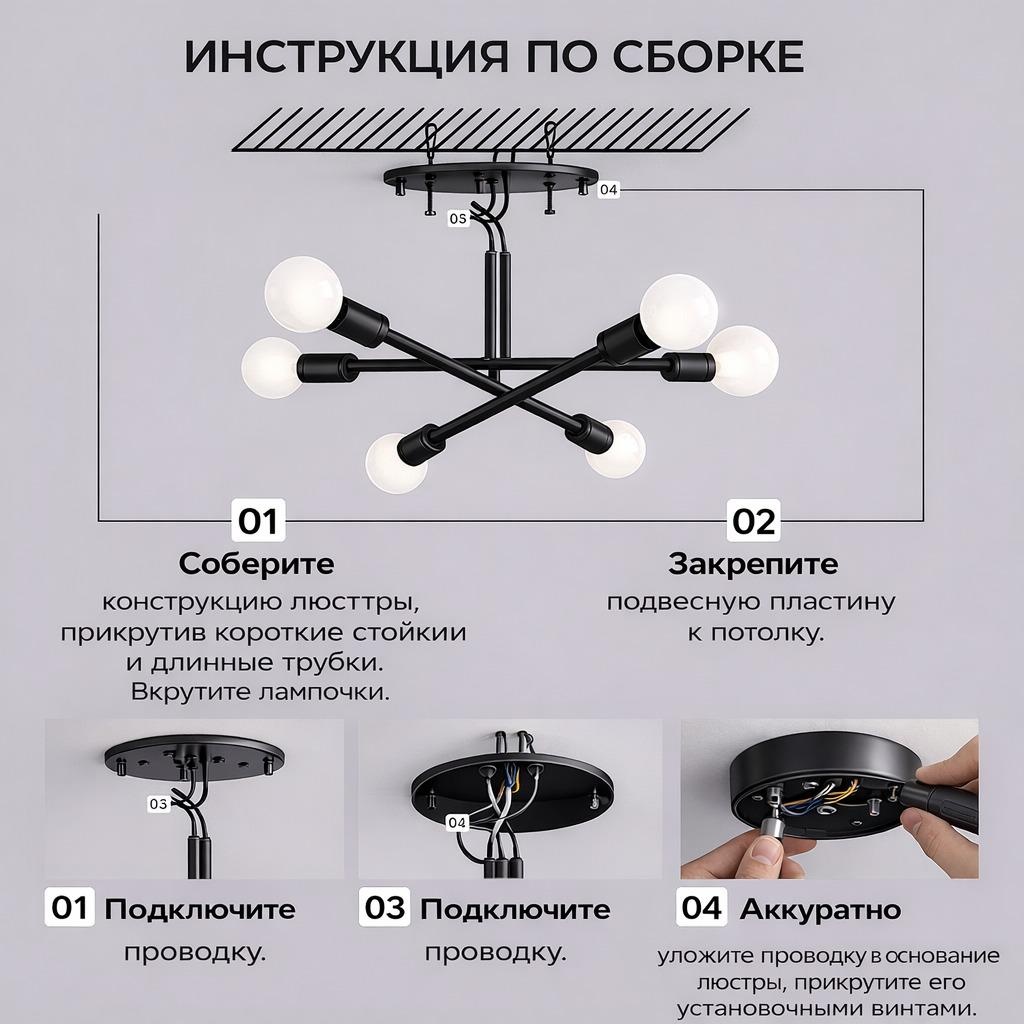 ИНСТРУКЦИЯ ПО СБОРКЕ

04

05

01
Соберите
конструкцию люсттры, прикрутив короткие стойкии и длинные трубки. Вкрутите лампочки.

02
Закрепите
подвесную пластину к потолку.

03

04

01 Подключите
проводку.

03 Подключите
проводку.

04 Аккуратно
уложите проводку в основание люстры, прикрутите его установочными винтами.