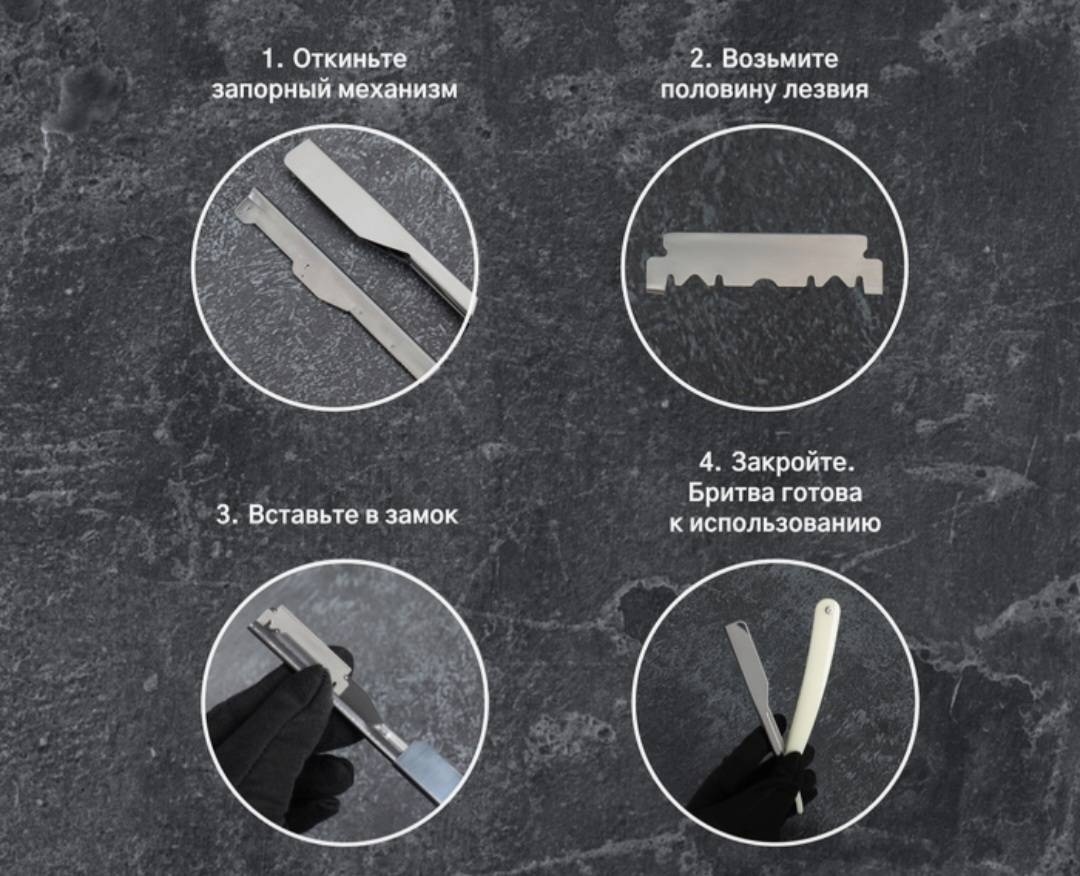 1. Откиньте
запорный механизм

2. Возьмите
половину лезвия

3. Вставьте в замок

4. Закройте.
Бритва готова
к использованию