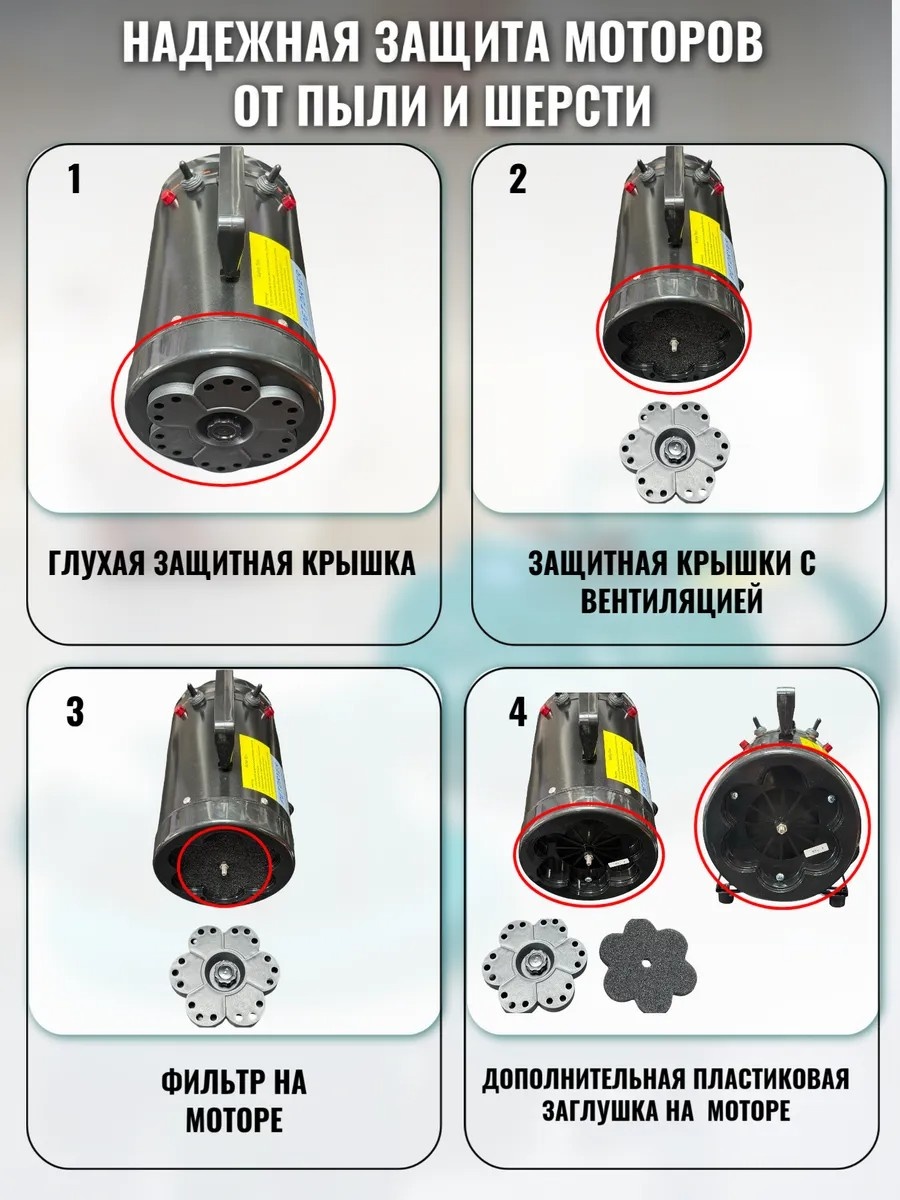 НАДЕЖНАЯ ЗАЩИТА МОТОРОВ
ОТ ПЫЛИ И ШЕРСТИ

1

ГЛУХАЯ ЗАЩИТНАЯ КРЫШКА

2

ЗАЩИТНАЯ КРЫШКИ С ВЕНТИЛЯЦИЕЙ

3

ФИЛЬТР НА МОТОРЕ

4

ДОПОЛНИТЕЛЬНАЯ ПЛАСТИКОВАЯ ЗАГЛУШКА НА МОТОРЕ