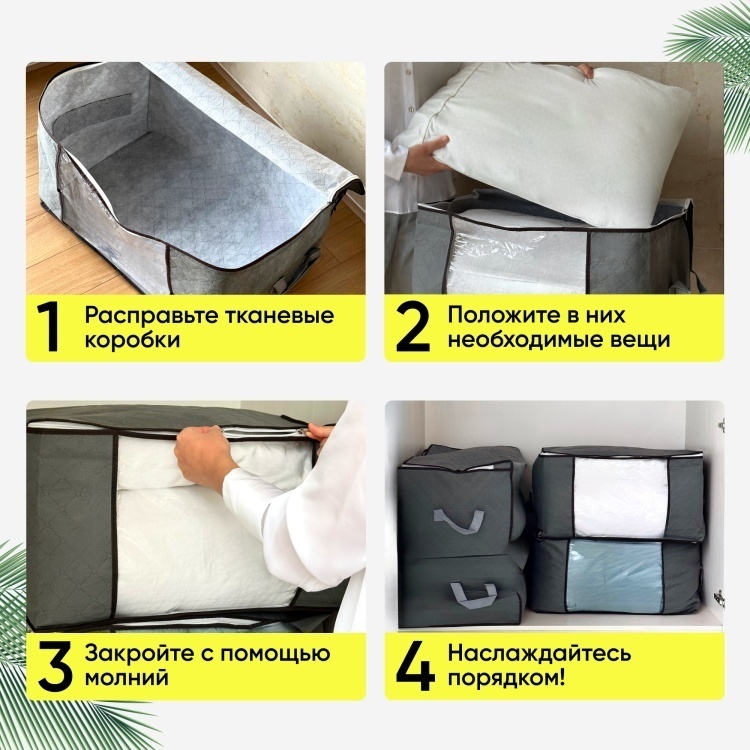 1 Расправьте тканевые коробки

2 Положите в них необходимые вещи

3 Закройте с помощью молний

4 Наслаждайтесь порядком!