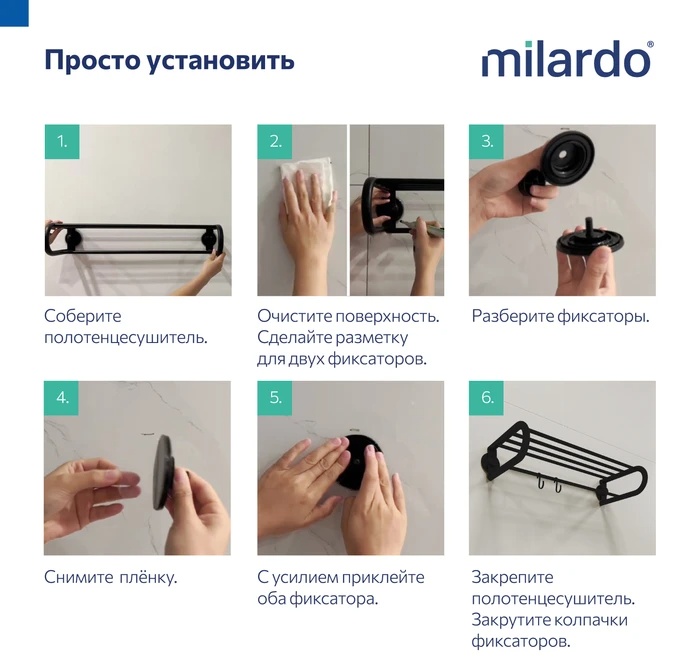 Просто установить

milardo®

1.

Соберите полотенцесушитель.

2.

Очистите поверхность. Сделайте разметку для двух фиксаторов.

3.

Разберите фиксаторы.

4.

Снимите плёнку.

5.

С усилием приклейте оба фиксатора.

6.

Закрепите полотенцесушитель. Закрутите колпачки фиксаторов.