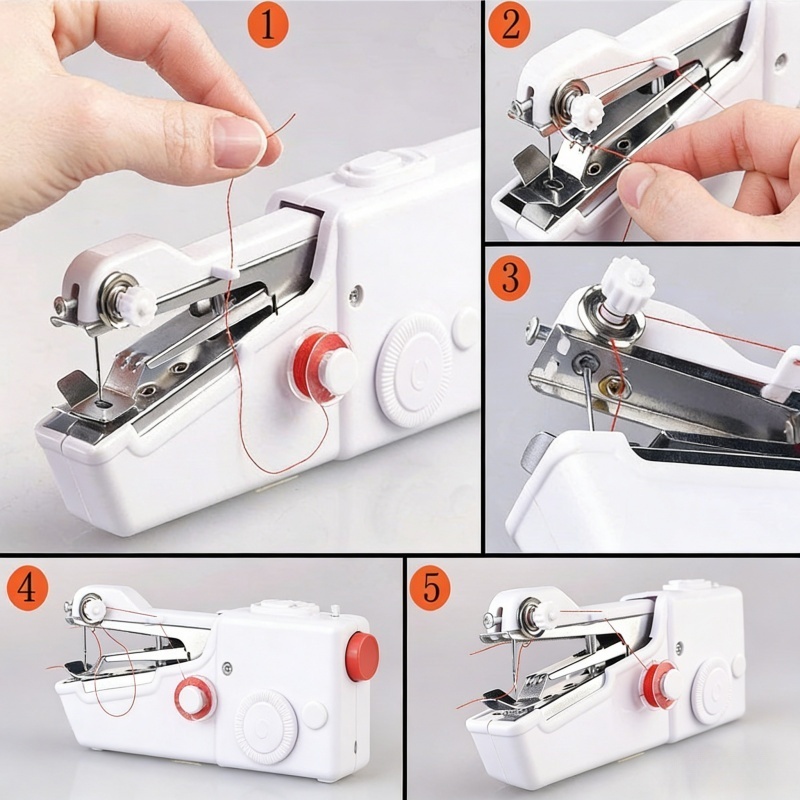 1

2

3

4

5