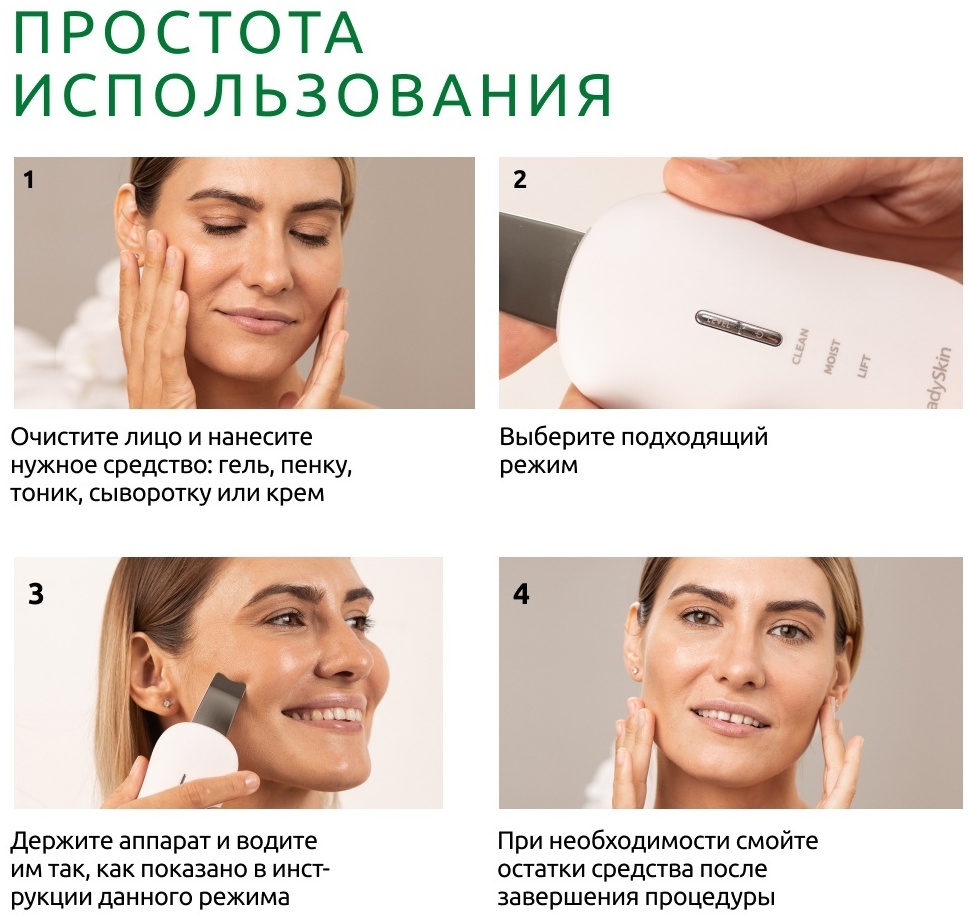 ПРОСТОТА ИСПОЛЬЗОВАНИЯ

1

Очистите лицо и нанесите нужное средство: гель, пенку, тоник, сыворотку или крем

2

CLEAN
MOIST
LIFT
adySkin

Выберите подходящий режим

3

Держите аппарат и водите им так, как показано в инструкции данного режима

4

При необходимости смойте остатки средства после завершения процедуры