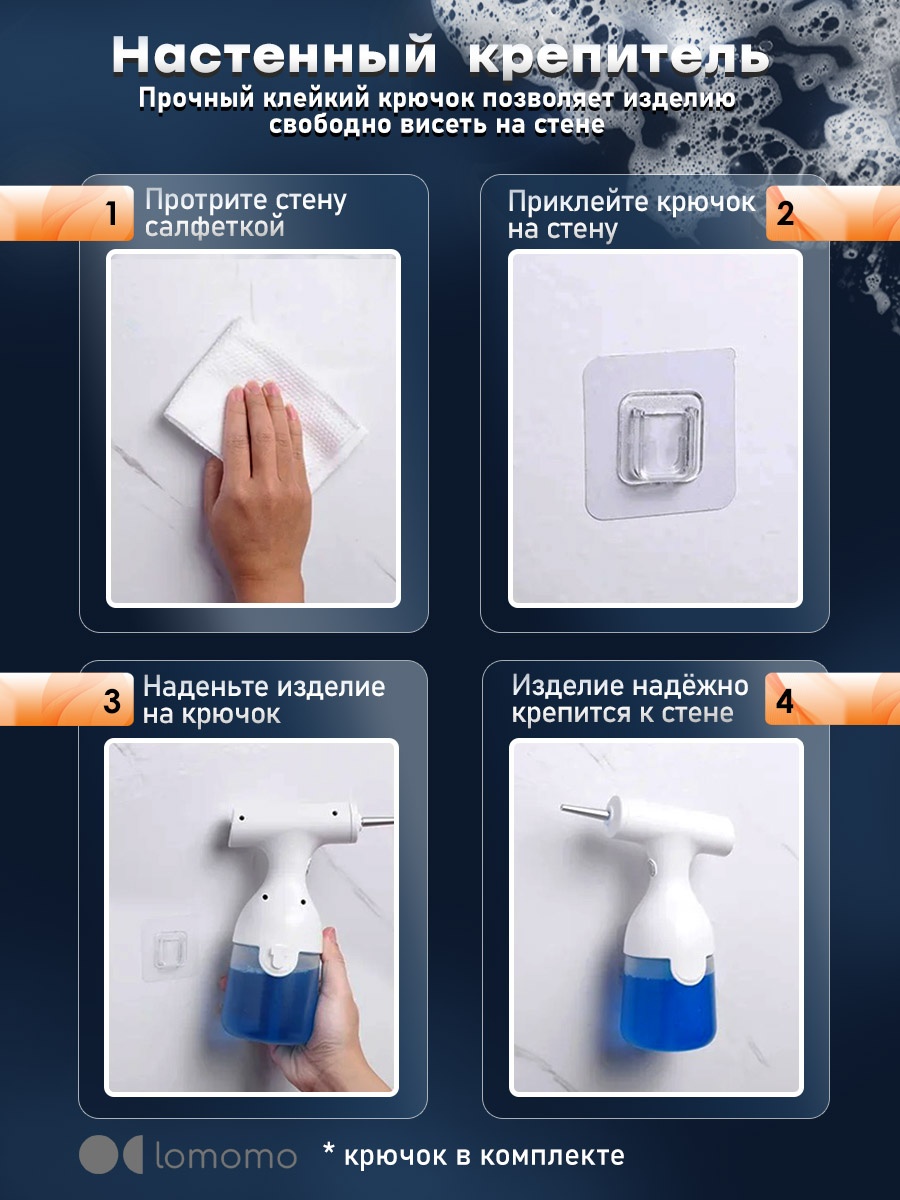 Настенный крепитель

Прочный клейкий крючок позволяет изделию свободно висеть на стене

1 Протрите стену салфеткой

Приклейте крючок на стену 2

3 Наденьте изделие на крючок

Изделие надёжно крепится к стене 4

lomomo

* крючок в комплекте