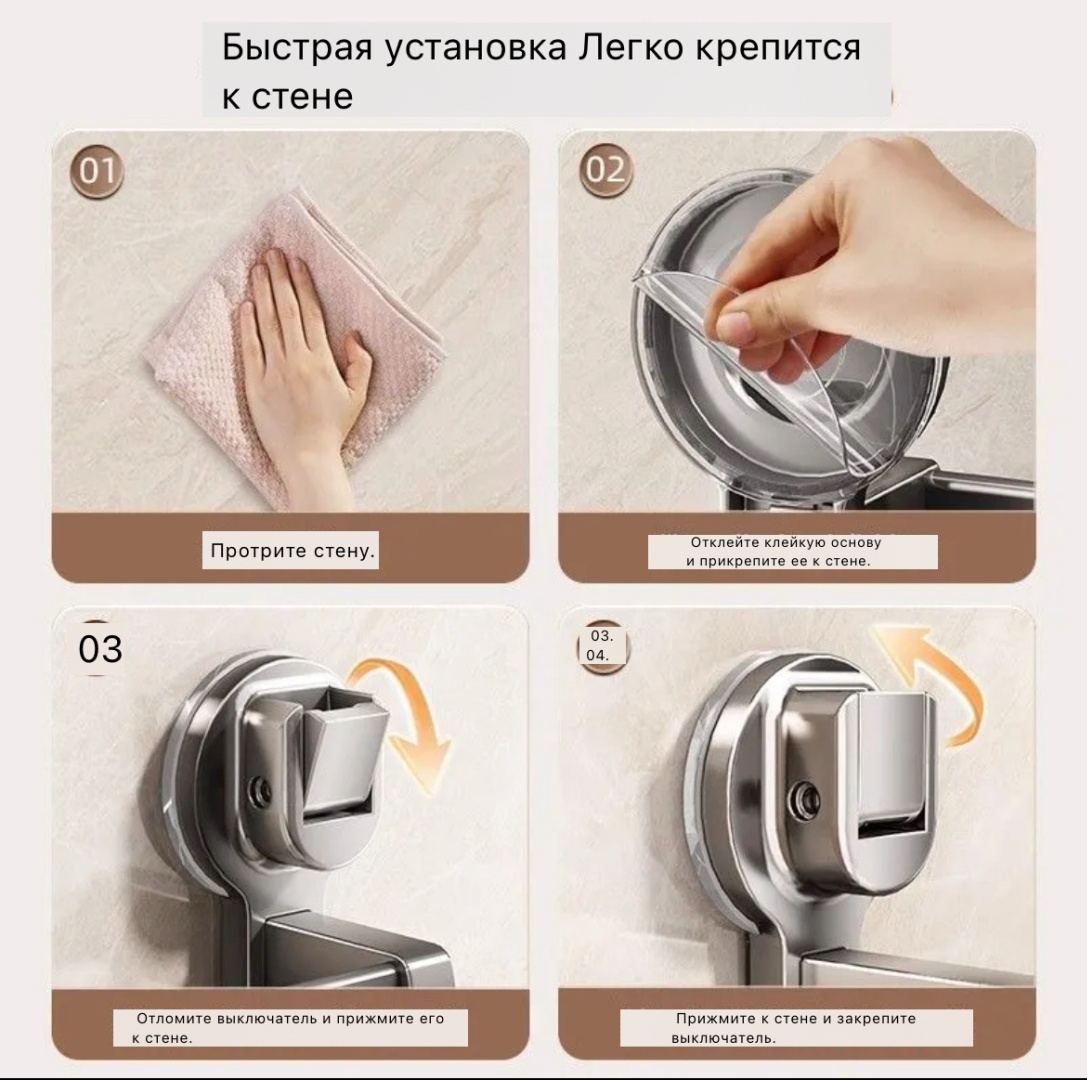 Быстрая установка Легко крепится к стене

01

Протрите стену.

02

Отклейте клейкую основу и прикрепите ее к стене.

03

Отломите выключатель и прижмите его к стене.

03.
04.

Прижмите к стене и закрепите выключатель.