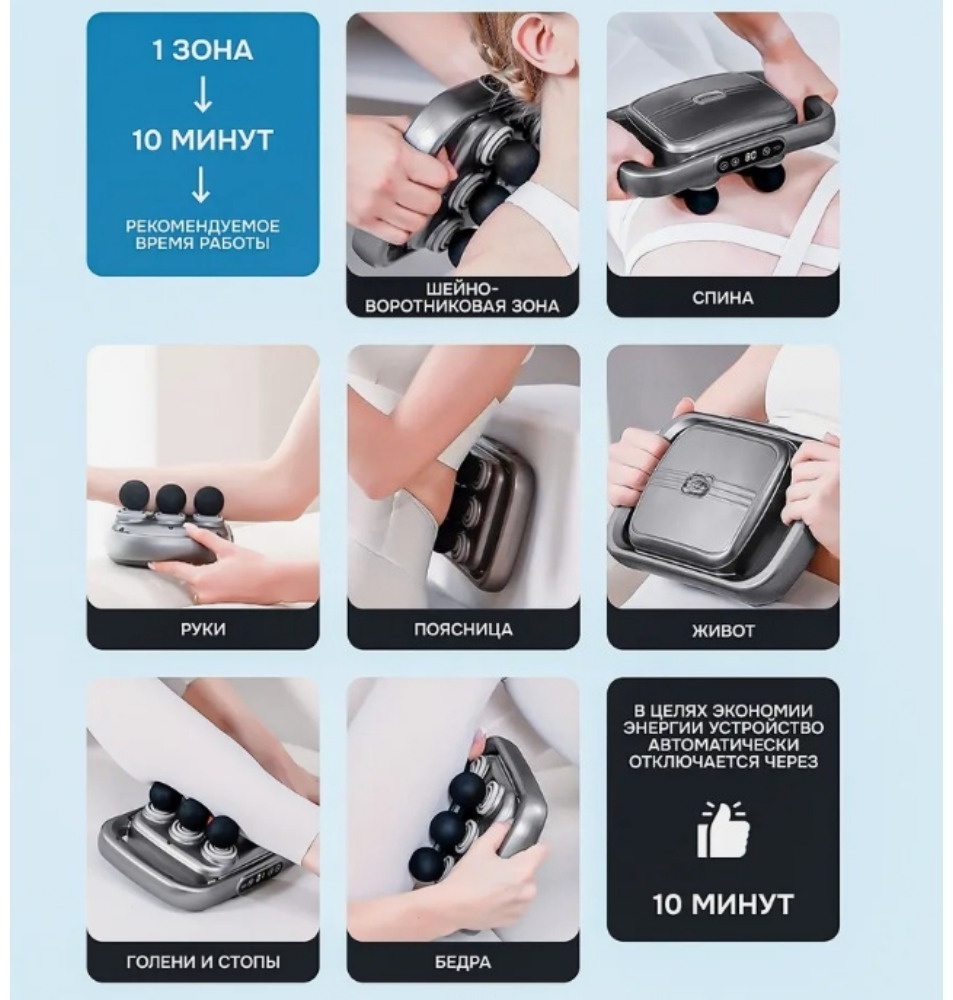 1 ЗОНА
↓
10 МИНУТ
↓
РЕКОМЕНДУЕМОЕ ВРЕМЯ РАБОТЫ

ШЕЙНО-ВОРОТНИКОВАЯ ЗОНА

СПИНА

РУКИ

ПОЯСНИЦА

ЖИВОТ

ГОЛЕНИ И СТОПЫ

БЕДРА

В ЦЕЛЯХ ЭКОНОМИИ ЭНЕРГИИ УСТРОЙСТВО АВТОМАТИЧЕСКИ ОТКЛЮЧАЕТСЯ ЧЕРЕЗ

10 МИНУТ