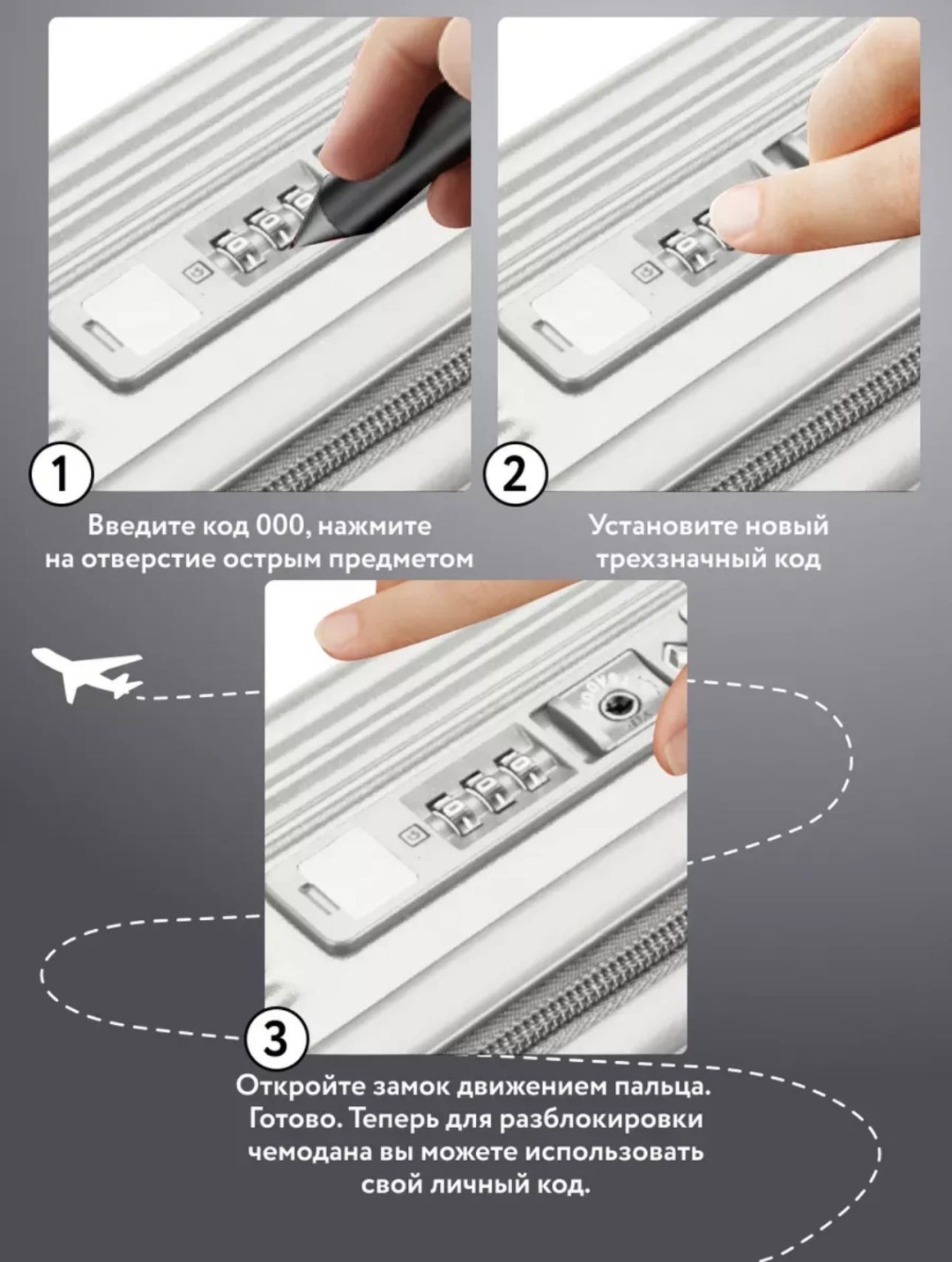 1

Введите код 000, нажмите на отверстие острым предметом

2

Установите новый трехзначный код

3

Откройте замок движением пальца. Готово. Теперь для разблокировки чемодана вы можете использовать свой личный код.