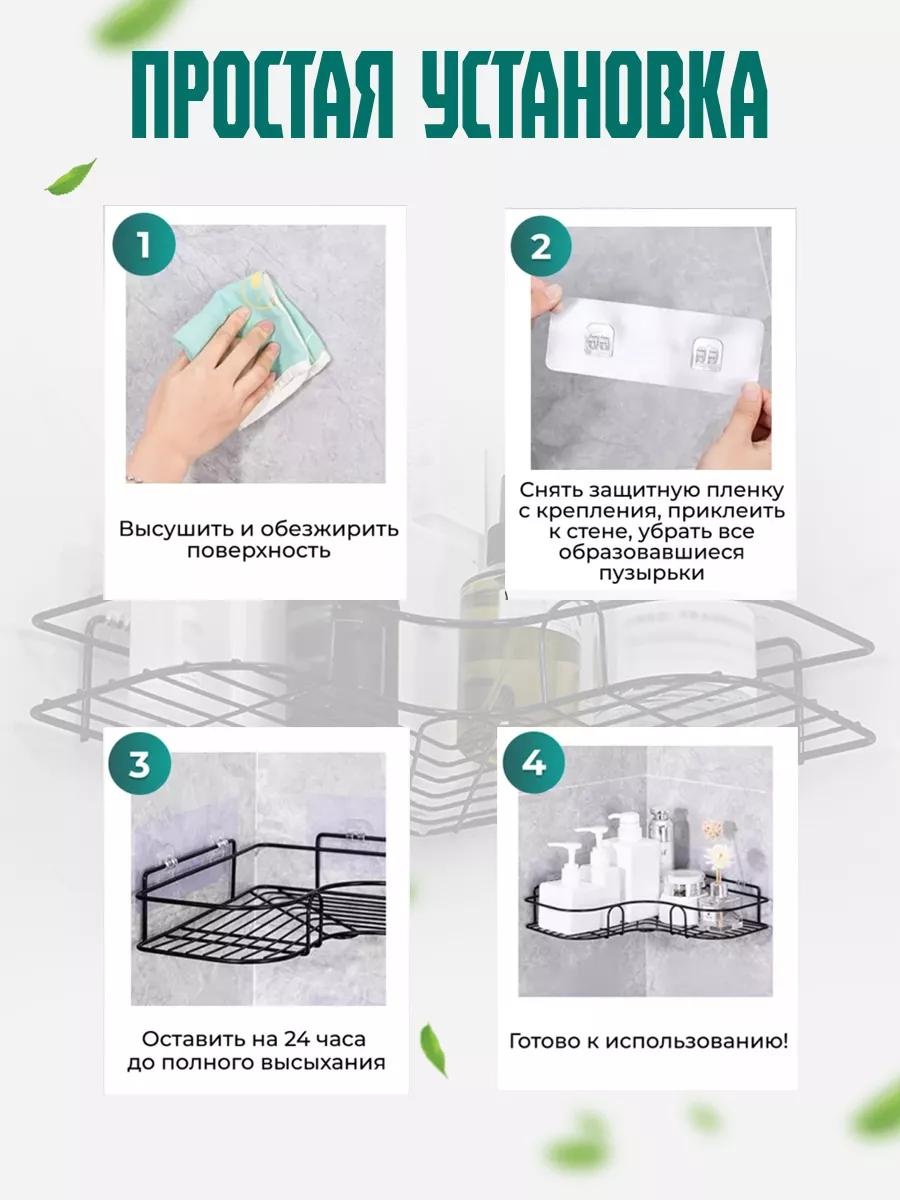 ПРОСТАЯ УСТАНОВКА

1

Высушить и обезжирить поверхность

2

Снять защитную пленку с крепления, приклеить к стене, убрать все образовавшиеся пузырьки

3

Оставить на 24 часа до полного высыхания

4

Готово к использованию!