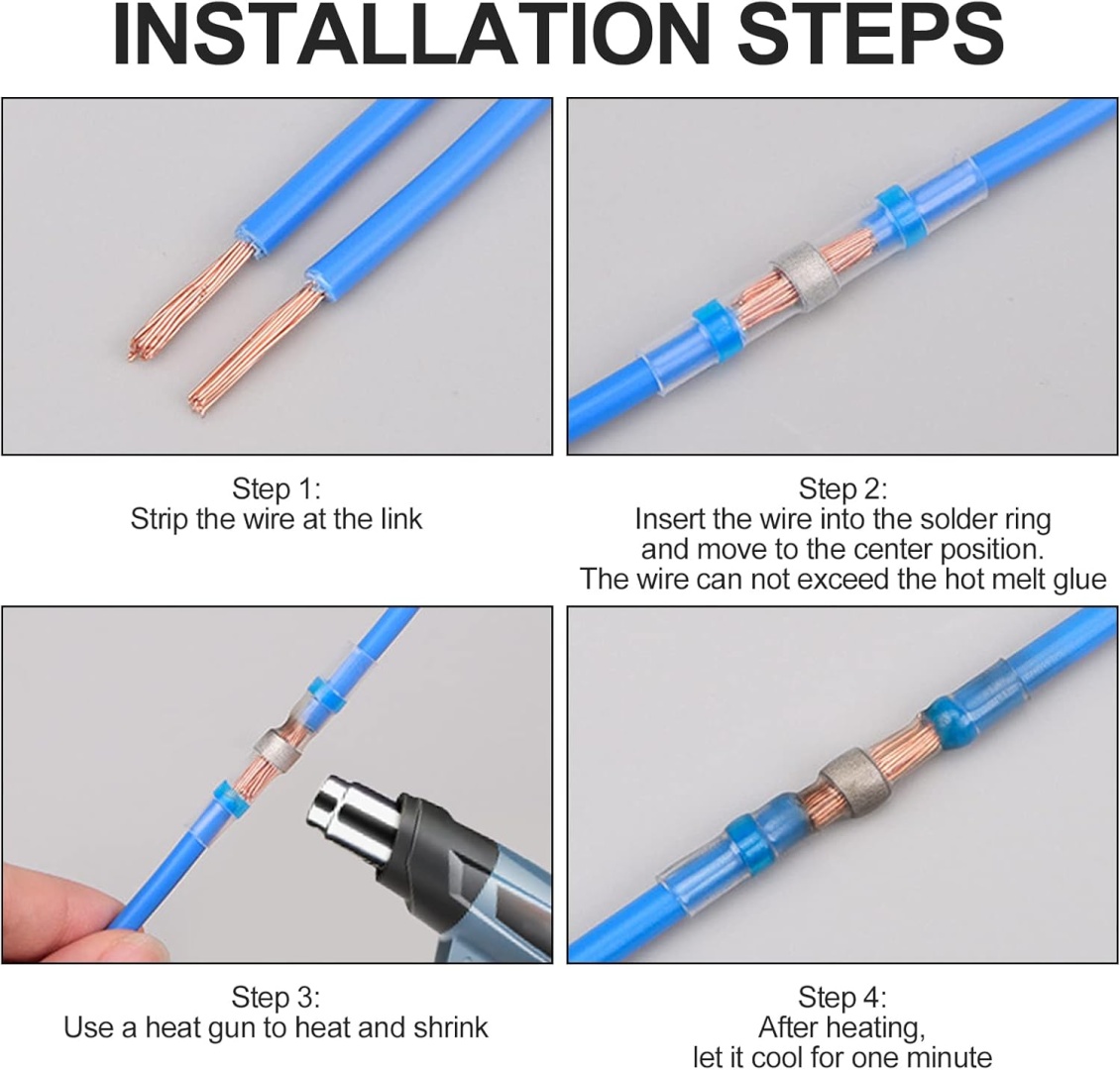 INSTALLATION STEPS

Step 1:
Strip the wire at the link

Step 2:
Insert the wire into the solder ring
and move to the center position.
The wire can not exceed the hot melt glue

Step 3:
Use a heat gun to heat and shrink

Step 4:
After heating,
let it cool for one minute