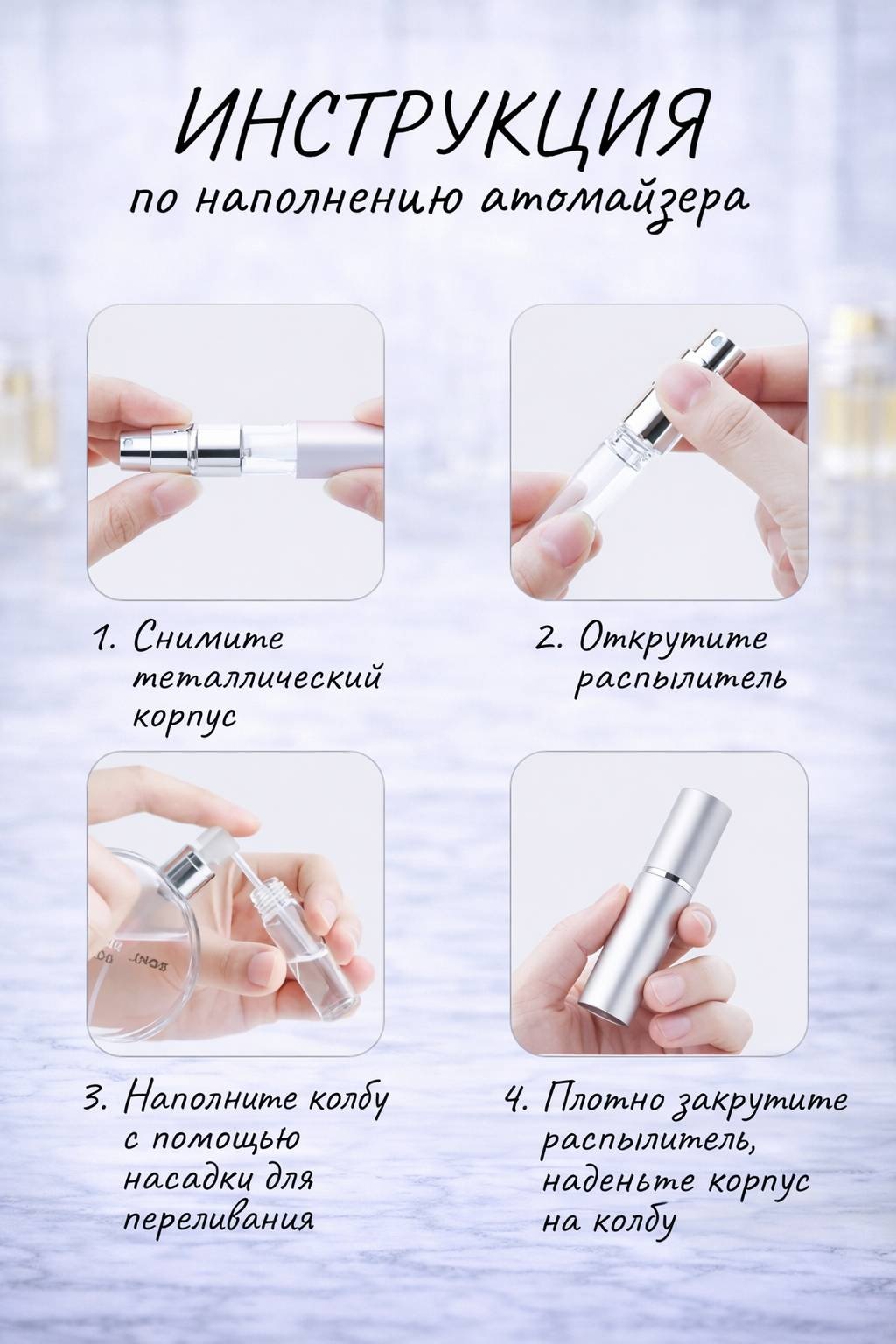 ИНСТРУКЦИЯ
по наполнению атомайзера

1. Снимите металлический корпус

2. Открутите распылитель

3. Наполните колбу с помощью насадки для переливания

4. Плотно закрутите распылитель, наденьте корпус на колбу