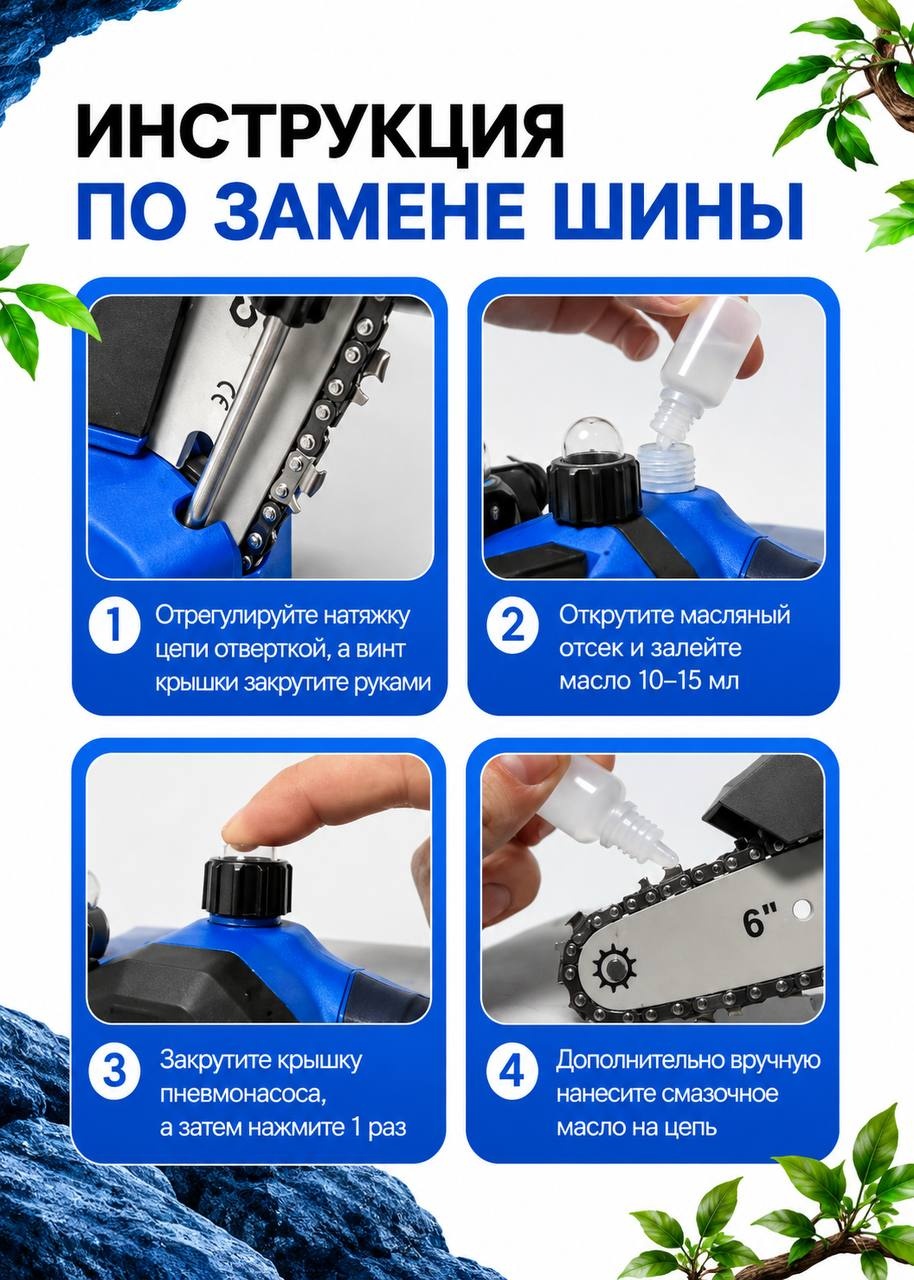 ИНСТРУКЦИЯ
ПО ЗАМЕНЕ ШИНЫ

CE

1 Отрегулируйте натяжку цепи отверткой, а винт крышки закрутите руками

2 Открутите масляный отсек и залейте масло 10–15 мл

3 Закрутите крышку пневмонасоса, а затем нажмите 1 раз

6"

4 Дополнительно вручную нанесите смазочное масло на цепь