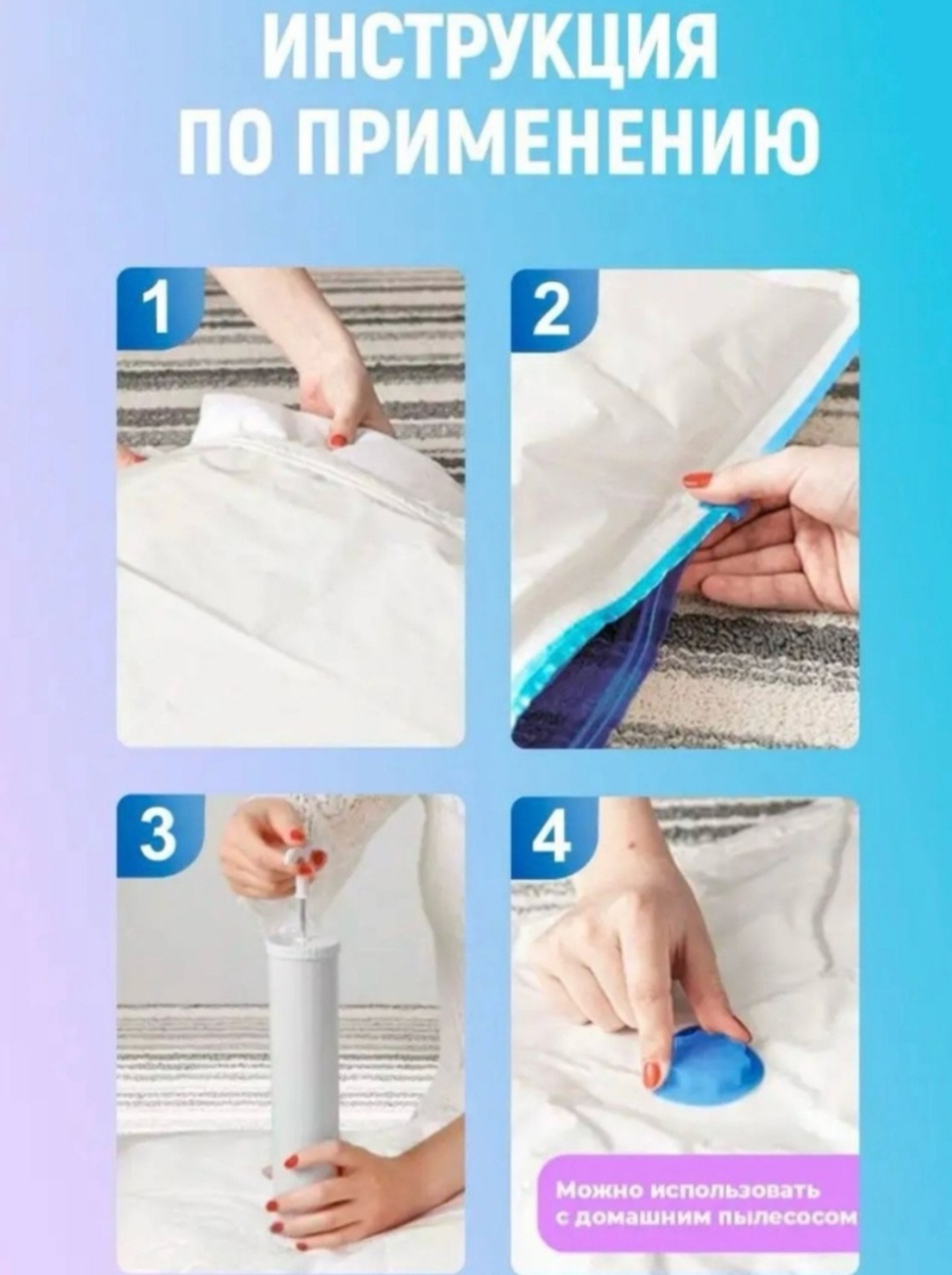 ИНСТРУКЦИЯ
ПО ПРИМЕНЕНИЮ

1

2

3

4

Можно использовать
с домашним пылесосом