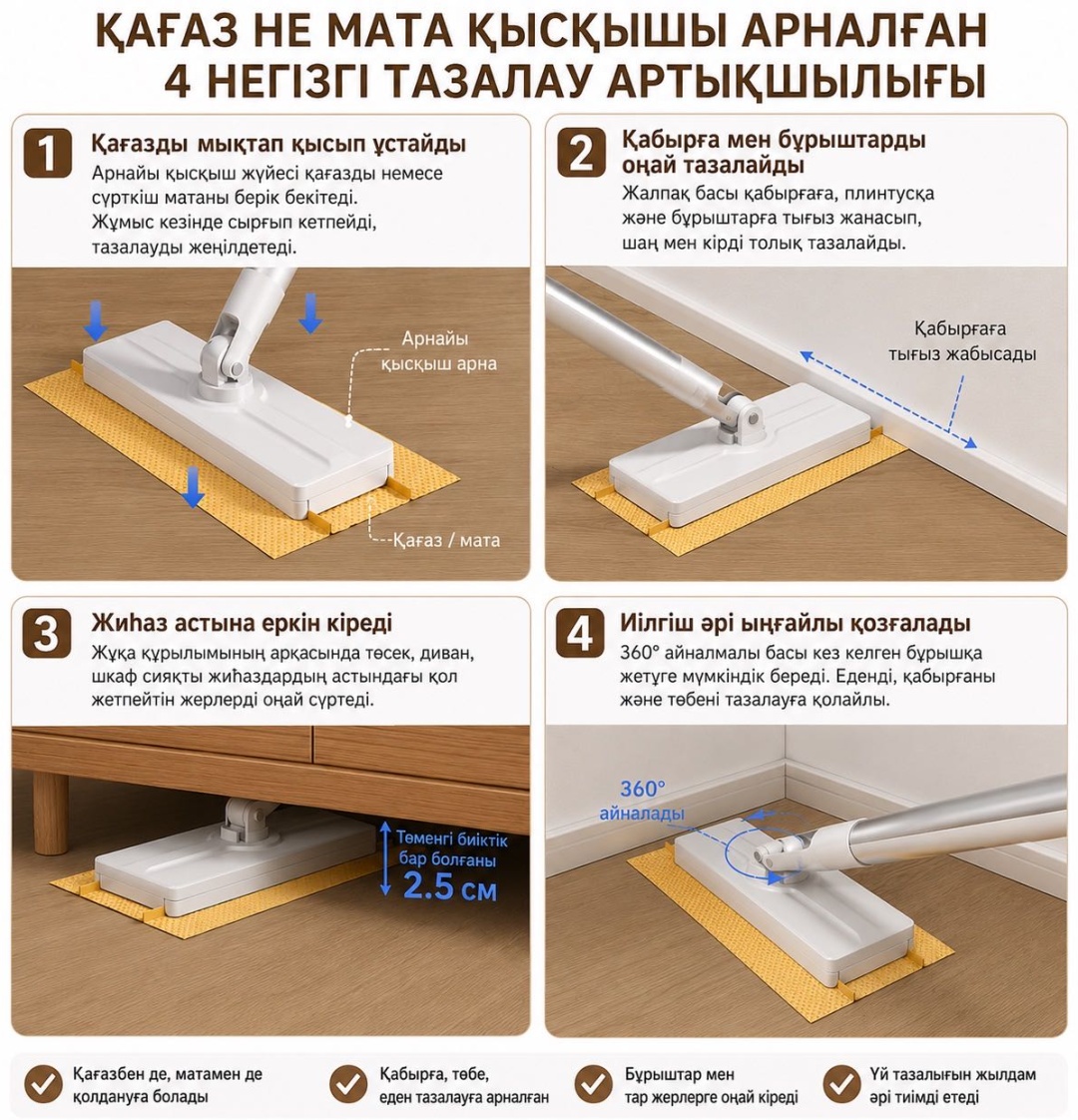 ҚАҒАЗ НЕ МАТА ҚЫСҚЫШЫ АРНАЛҒАН 4 НЕГІЗГІ ТАЗАЛАУ АРТЫҚШЫЛЫҒЫ

1 Қағазды мықтап қысып ұстайды
Арнайы қысқыш жүйесі қағазды немесе сүрткіш матаны берік бекітеді. Жұмыс кезінде сырғып кетпейді, тазалауды жеңілдетеді.

Арнайы қысқыш арна
Қағаз / мата

2 Қабырға мен бұрыштарды оңай тазалайды
Жалпақ басы қабырғаға, плинтусқа және бұрыштарға тығыз жанасып, шаң мен кірді толық тазалайды.

Қабырғаға тығыз жабысады

3 Жиһаз астына еркін кіреді
Жұқа құрылымының арқасында төсек, диван, шкаф сияқты жиһаздардың астындағы қол жетпейтін жерлерді оңай сүртеді.

Төменгі биіктік бар болғаны 2.5 см

4 Иілгіш әрі ыңғайлы қозғалады
360° айналмалы басы кез келген бұрышқа жетуге мүмкіндік береді. Еденді, қабырғаны және төбені тазалауға қолайлы.

360° айналады

Қағазбен де, матамен де қолдануға болады
Қабырға, төбе, еден тазалауға арналған
Бұрыштар мен тар жерлерге оңай кіреді
Үй тазалығын жылдам әрі тиімді етеді