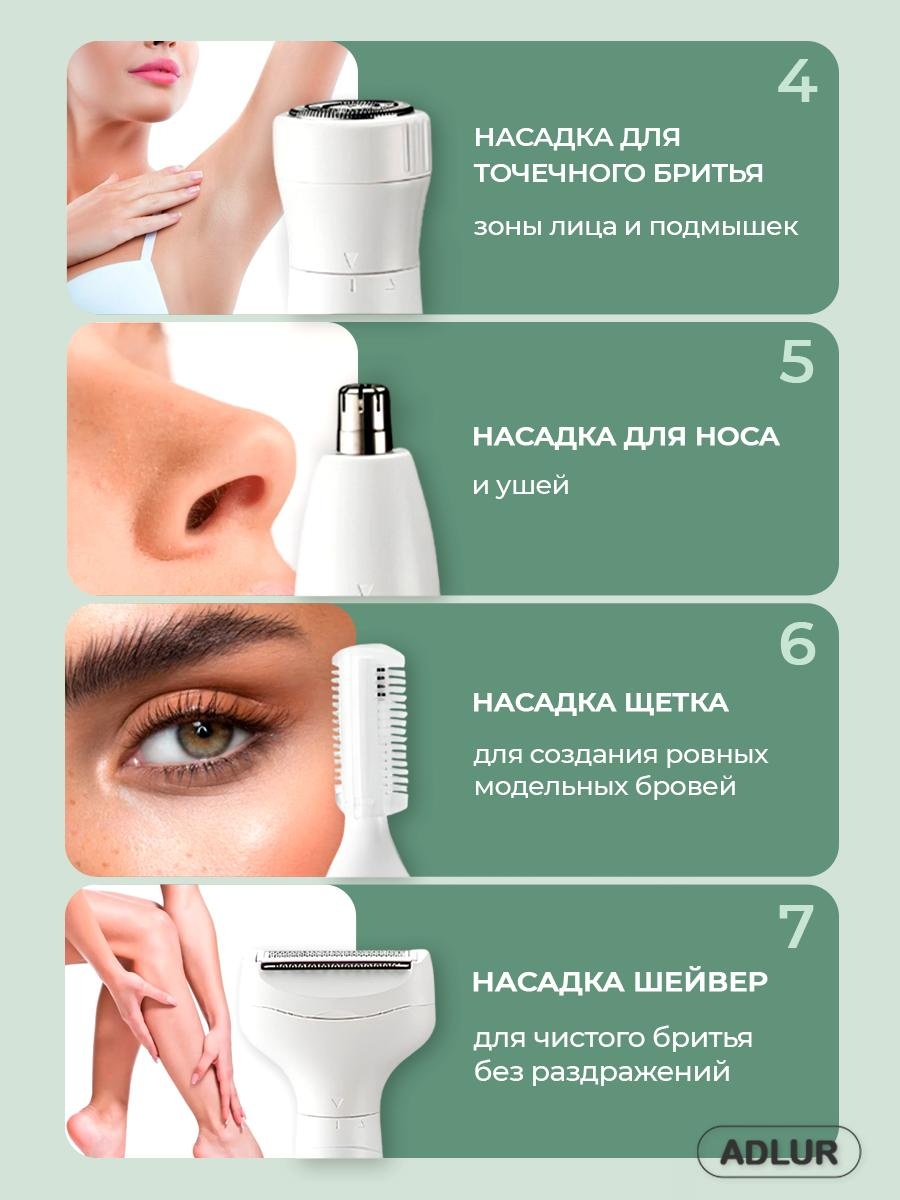 4

НАСАДКА ДЛЯ ТОЧЕЧНОГО БРИТЬЯ

зоны лица и подмышек

5

НАСАДКА ДЛЯ НОСА

и ушей

6

НАСАДКА ЩЕТКА

для создания ровных модельных бровей

7

НАСАДКА ШЕЙВЕР

для чистого бритья без раздражений

ADLUR