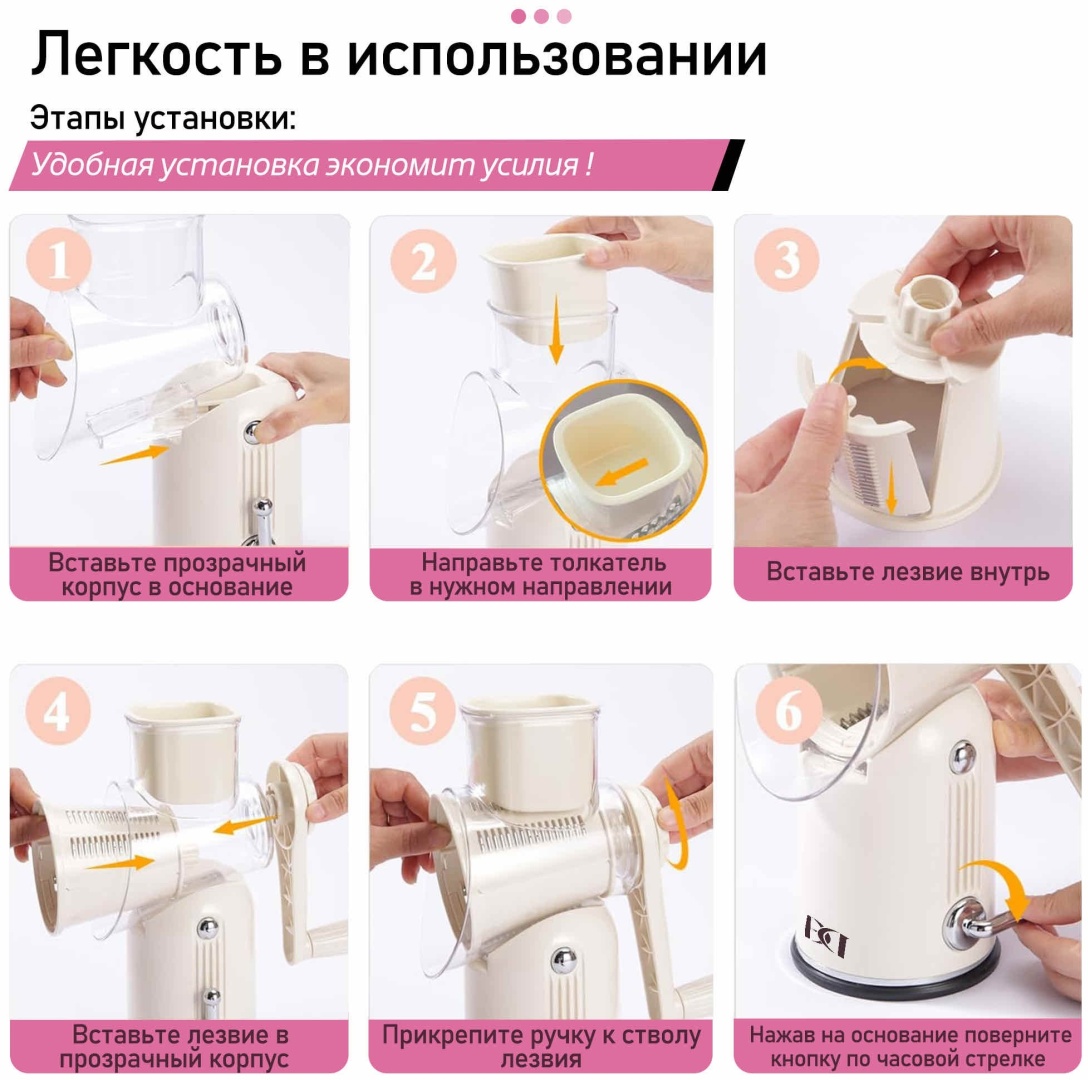 Легкость в использовании

Этапы установки:

Удобная установка экономит усилия !

1

Вставьте прозрачный корпус в основание

2

Направьте толкатель в нужном направлении

3

Вставьте лезвие внутрь

4

Вставьте лезвие в прозрачный корпус

5

Прикрепите ручку к стволу лезвия

6

Нажав на основание поверните кнопку по часовой стрелке