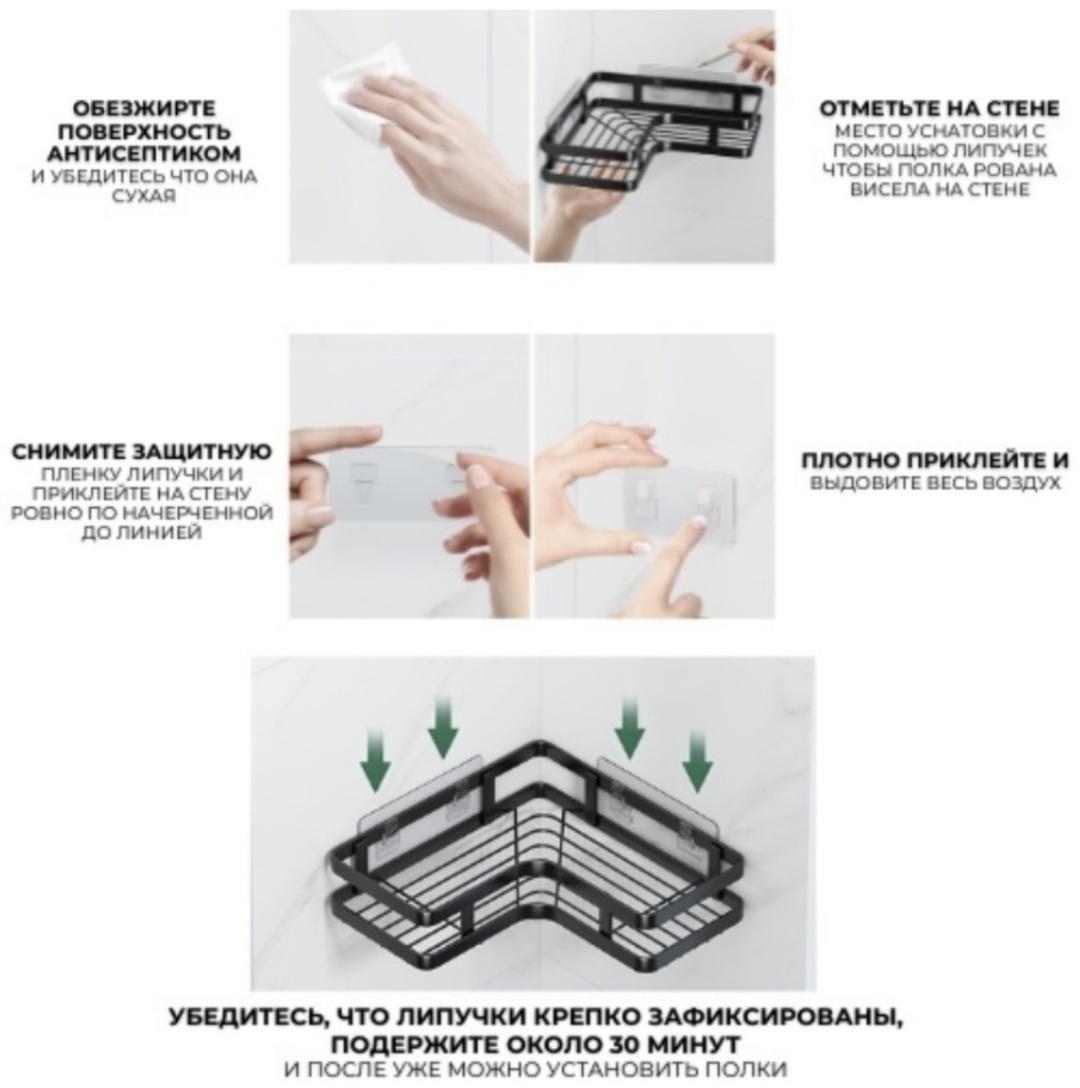 ОБЕЗЖИРТЕ ПОВЕРХНОСТЬ АНТИСЕПТИКОМ
И УБЕДИТЕСЬ ЧТО ОНА СУХАЯ

ОТМЕТЬТЕ НА СТЕНЕ
МЕСТО УСНАТОВКИ С ПОМОЩЬЮ ЛИПУЧЕК ЧТОБЫ ПОЛКА РОВАНА ВИСЕЛА НА СТЕНЕ

СНИМИТЕ ЗАЩИТНУЮ
ПЛЕНКУ ЛИПУЧКИ И ПРИКЛЕЙТЕ НА СТЕНУ РОВНО ПО НАЧЕРЧЕННОЙ ДО ЛИНИЕЙ

ПЛОТНО ПРИКЛЕЙТЕ И
ВЫДОВИТЕ ВЕСЬ ВОЗДУХ

УБЕДИТЕСЬ, ЧТО ЛИПУЧКИ КРЕПКО ЗАФИКСИРОВАНЫ, ПОДЕРЖИТЕ ОКОЛО 30 МИНУТ
И ПОСЛЕ УЖЕ МОЖНО УСТАНОВИТЬ ПОЛКИ