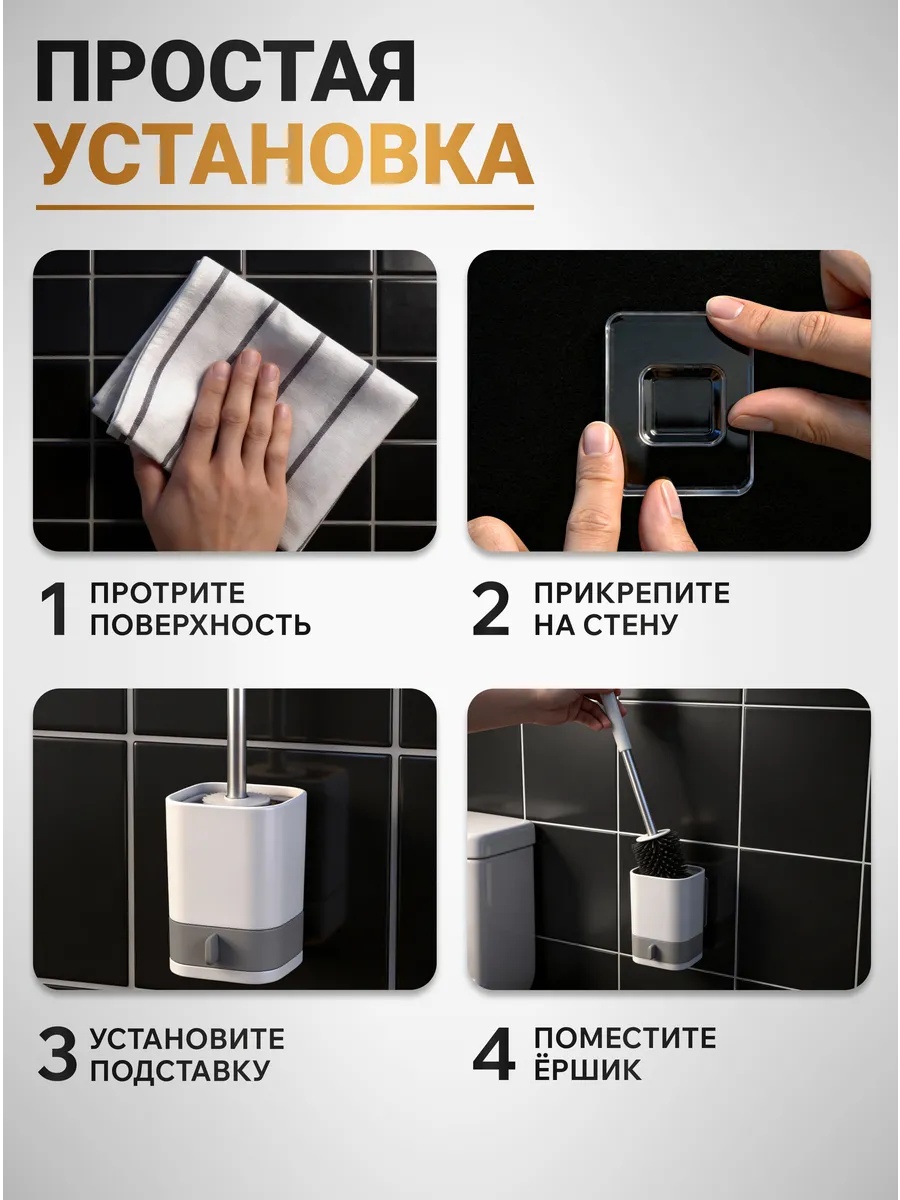 ПРОСТАЯ УСТАНОВКА

1 ПРОТРИТЕ ПОВЕРХНОСТЬ

2 ПРИКРЕПИТЕ НА СТЕНУ

3 УСТАНОВИТЕ ПОДСТАВКУ

4 ПОМЕСТИТЕ ЁРШИК