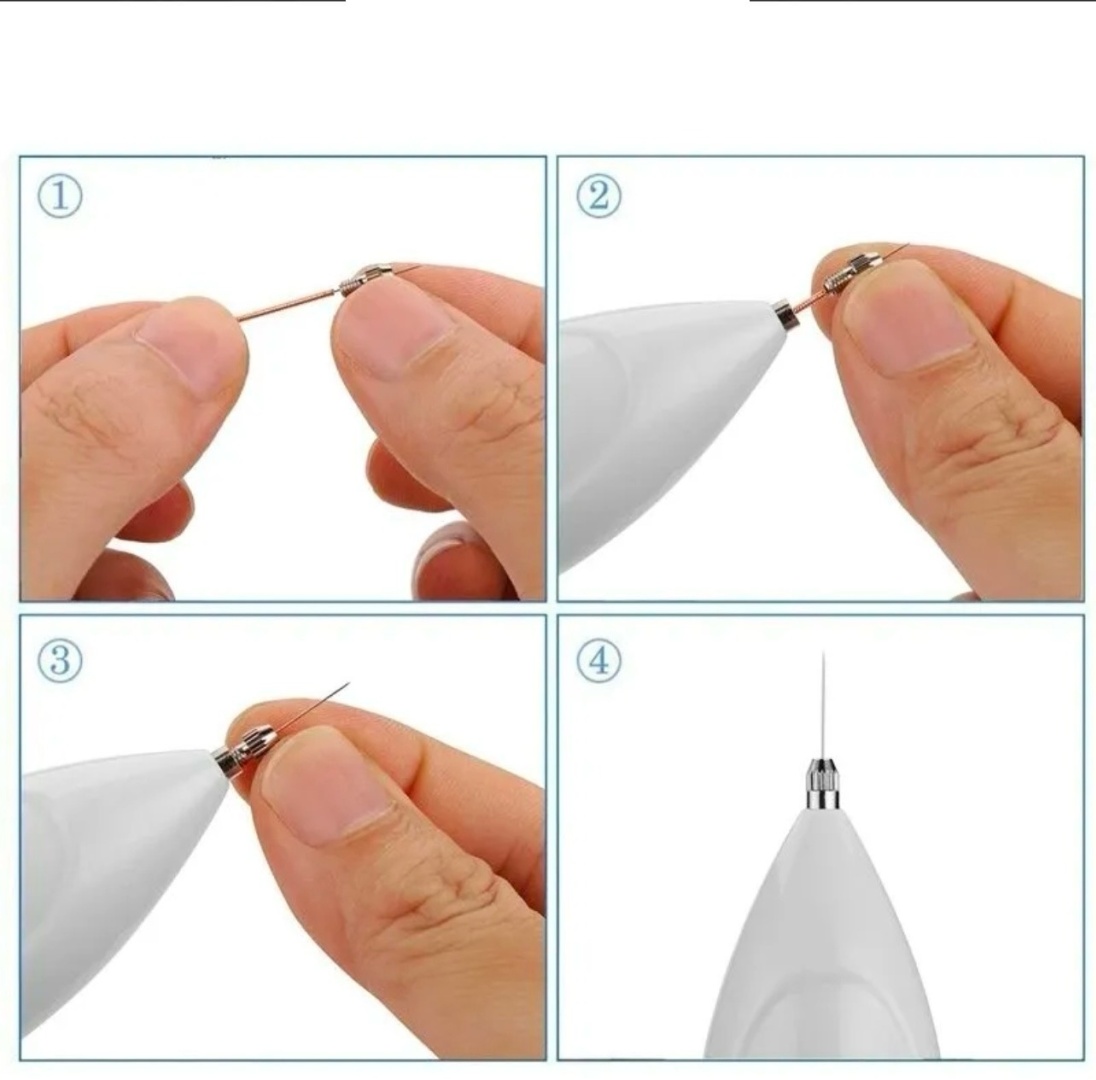 ①

②

③

④