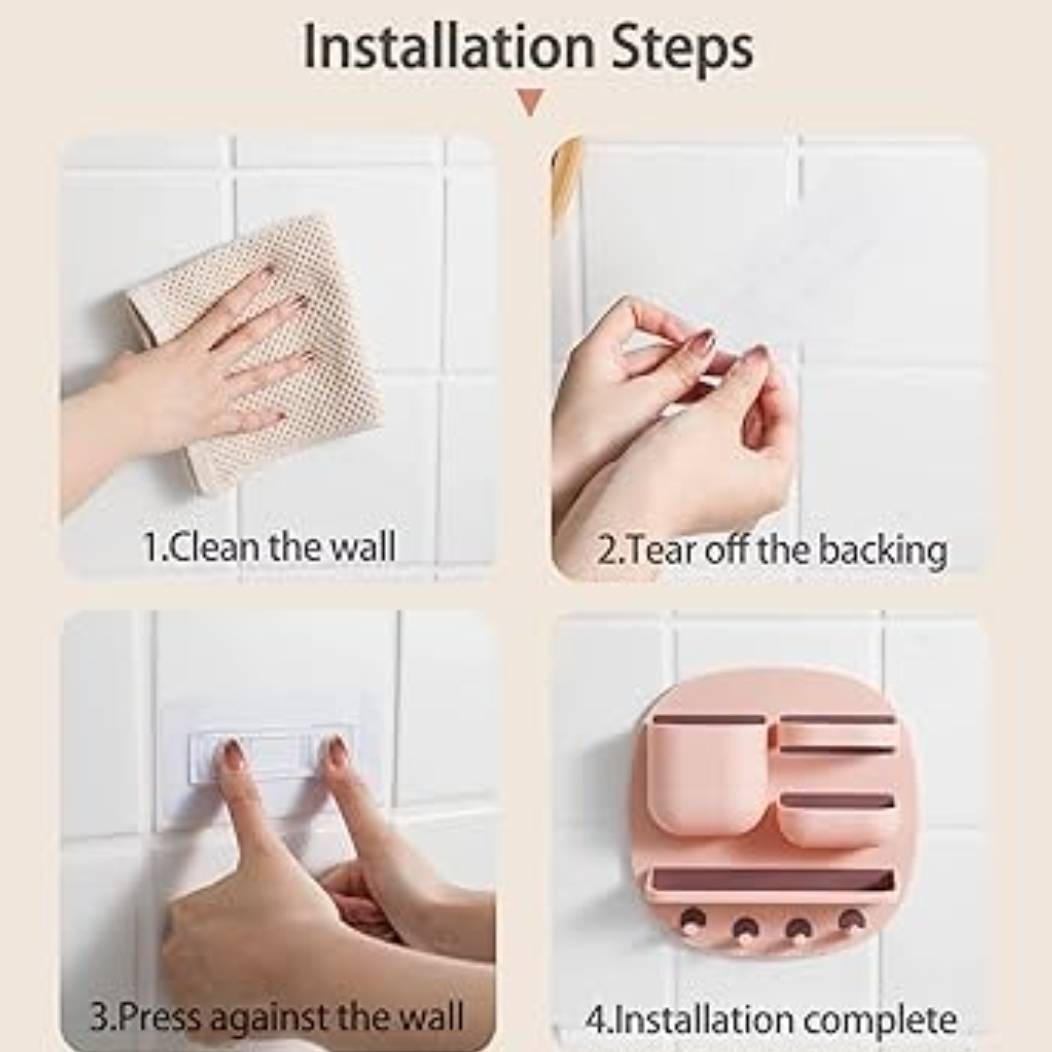 Installation Steps

1.Clean the wall

2.Tear off the backing

3.Press against the wall

4.Installation complete