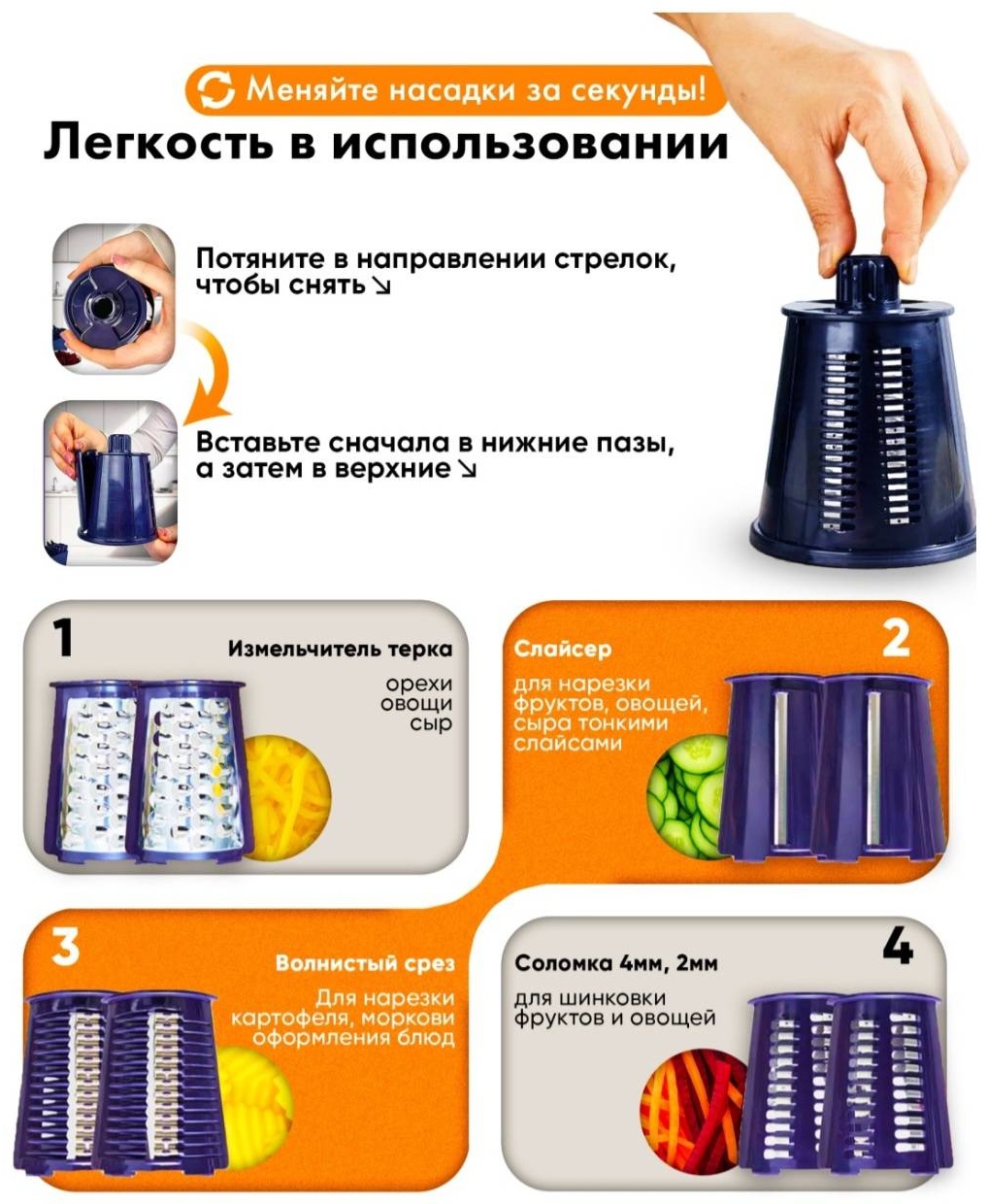 Меняйте насадки за секунды!

Легкость в использовании

Потяните в направлении стрелок, чтобы снять ↘

Вставьте сначала в нижние пазы, а затем в верхние ↘

1

Измельчитель терка

орехи
овощи
сыр

Слайсер

2

для нарезки фруктов, овощей, сыра тонкими слайсами

3

Волнистый срез

Для нарезки картофеля, моркови оформления блюд

Соломка 4мм, 2мм

4

для шинковки фруктов и овощей