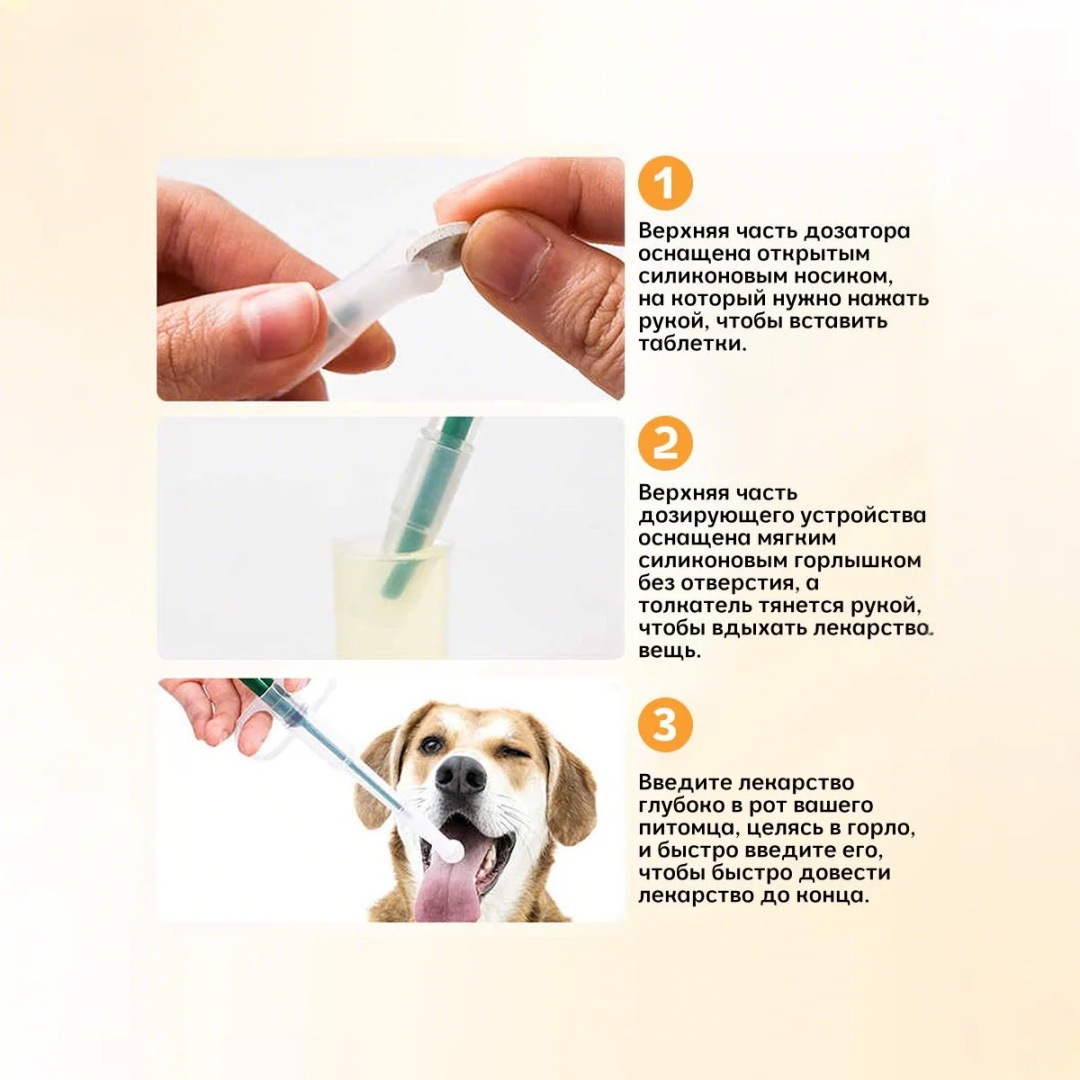 1

Верхняя часть дозатора оснащена открытым силиконовым носиком, на который нужно нажать рукой, чтобы вставить таблетки.

2

Верхняя часть дозирующего устройства оснащена мягким силиконовым горлышком без отверстия, а толкатель тянется рукой, чтобы вдыхать лекарство. вещь.

3

Введите лекарство глубоко в рот вашего питомца, целясь в горло, и быстро введите его, чтобы быстро довести лекарство до конца.