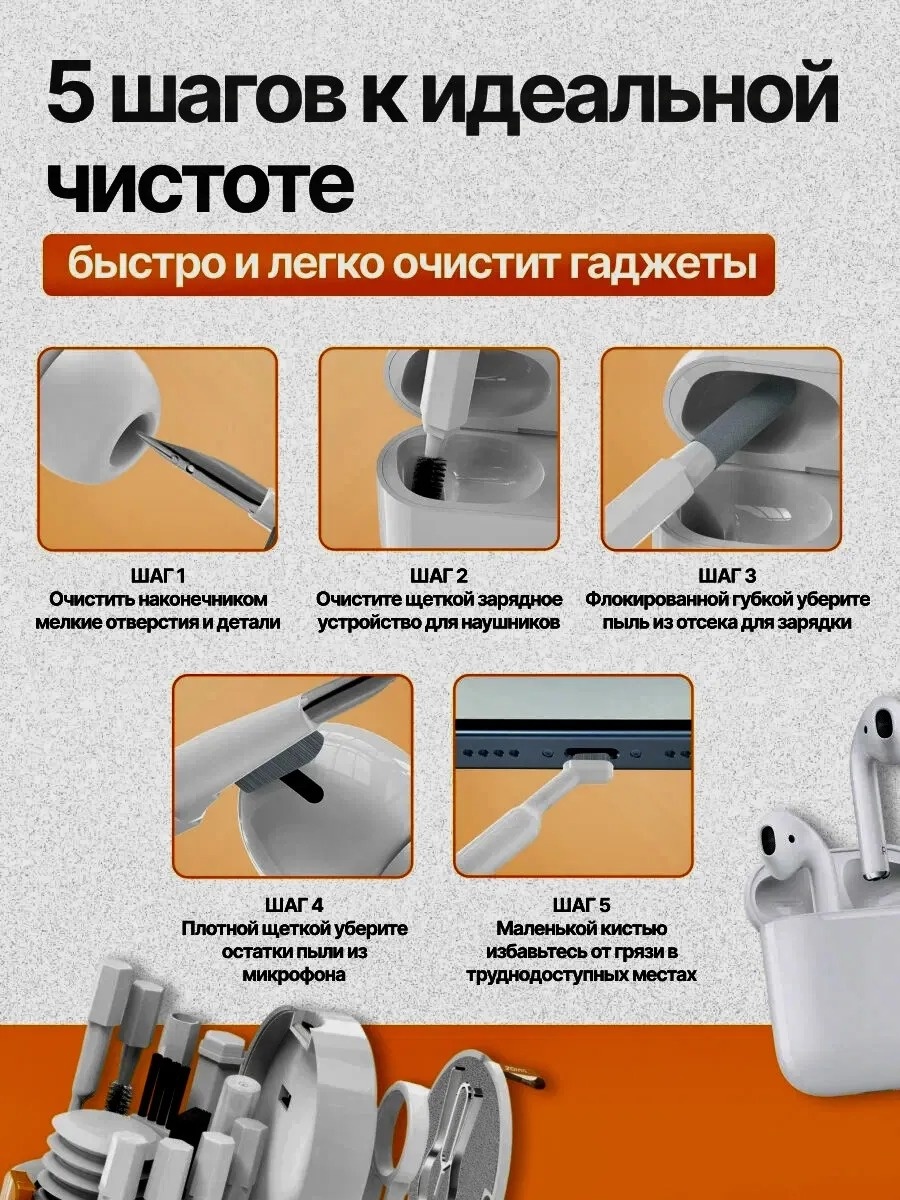 5 шагов к идеальной чистоте

быстро и легко очистит гаджеты

ШАГ 1
Очистить наконечником мелкие отверстия и детали

ШАГ 2
Очистите щеткой зарядное устройство для наушников

ШАГ 3
Флокированной губкой уберите пыль из отсека для зарядки

ШАГ 4
Плотной щеткой уберите остатки пыли из микрофона

ШАГ 5
Маленькой кистью избавьтесь от грязи в труднодоступных местах