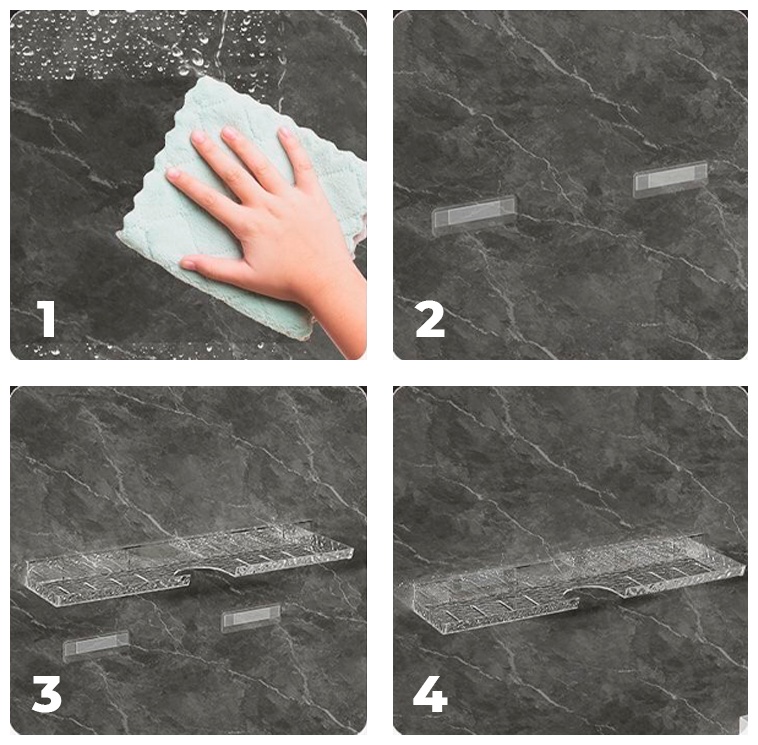 1

2

3

4