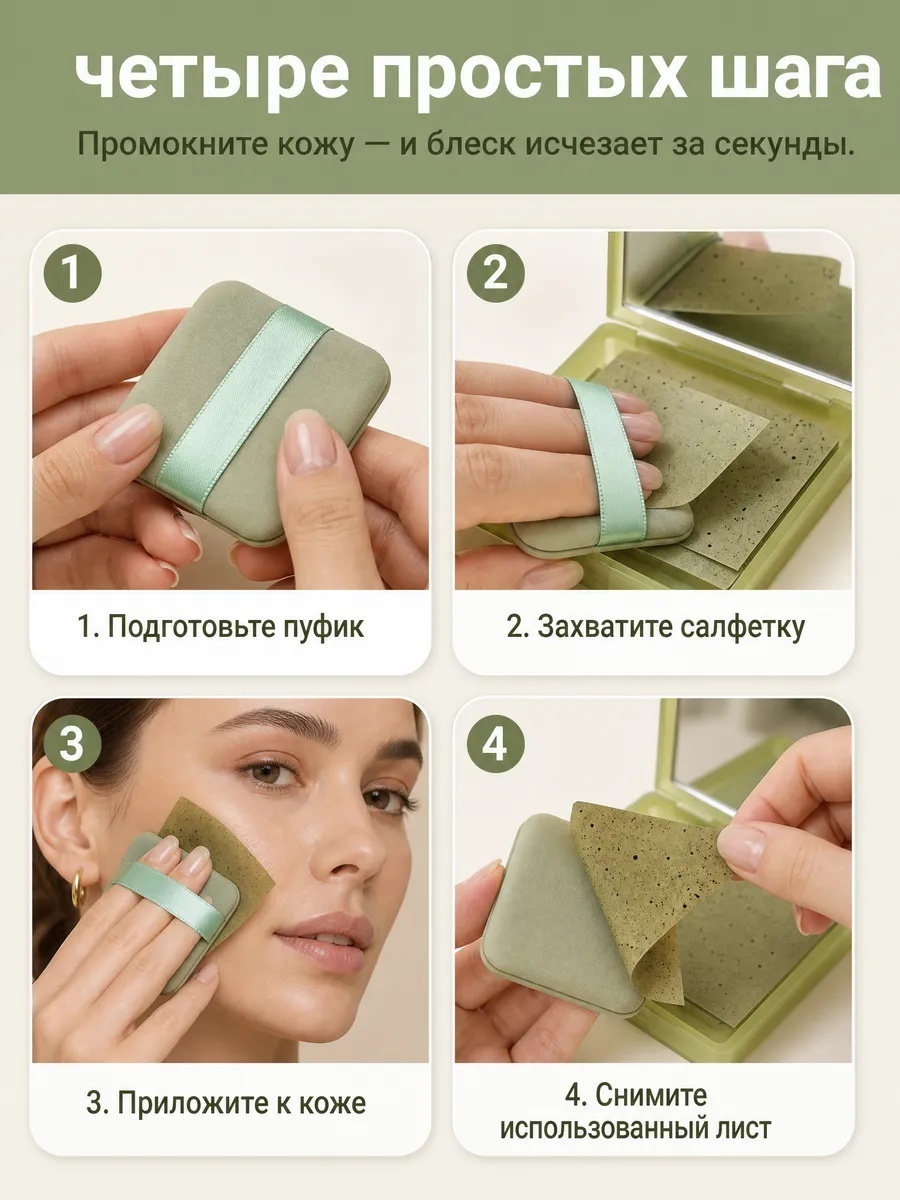 четыре простых шага

Промокните кожу — и блеск исчезает за секунды.

1

1. Подготовьте пуфик

2

2. Захватите салфетку

3

3. Приложите к коже

4

4. Снимите использованный лист