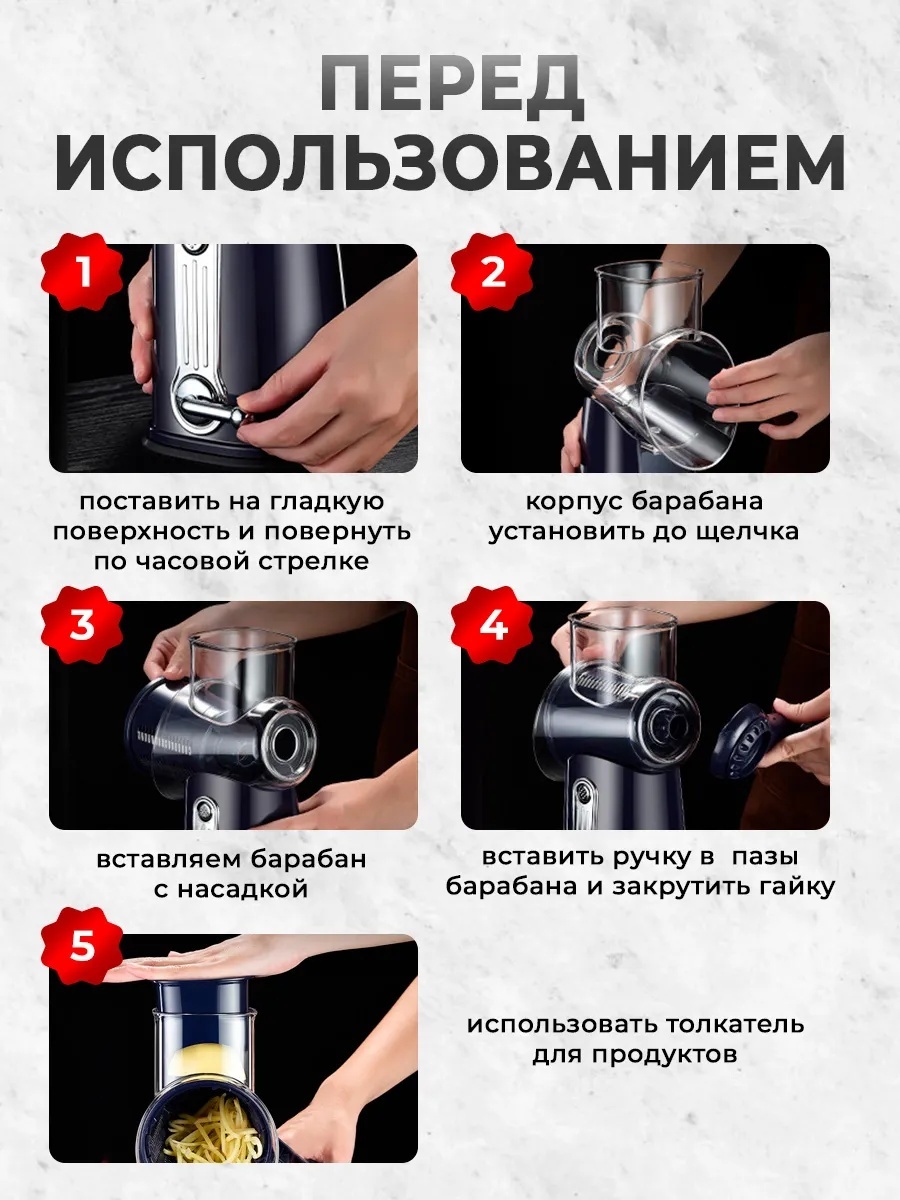 ПЕРЕД ИСПОЛЬЗОВАНИЕМ

1

поставить на гладкую поверхность и повернуть по часовой стрелке

2

корпус барабана установить до щелчка

3

вставляем барабан с насадкой

4

вставить ручку в пазы барабана и закрутить гайку

5

использовать толкатель для продуктов