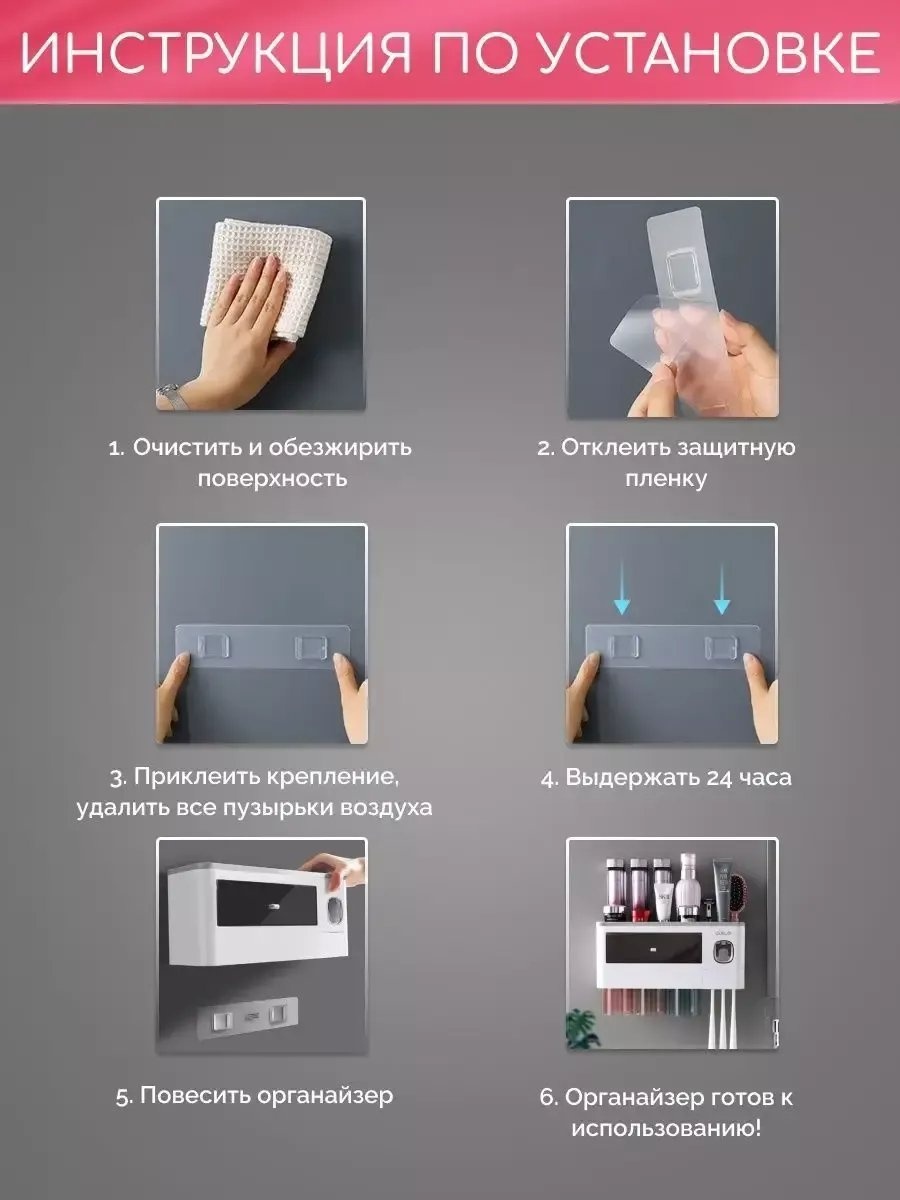 ИНСТРУКЦИЯ ПО УСТАНОВКЕ

1. Очистить и обезжирить поверхность

2. Отклеить защитную пленку

3. Приклеить крепление, удалить все пузырьки воздуха

4. Выдержать 24 часа

5. Повесить органайзер

6. Органайзер готов к использованию!