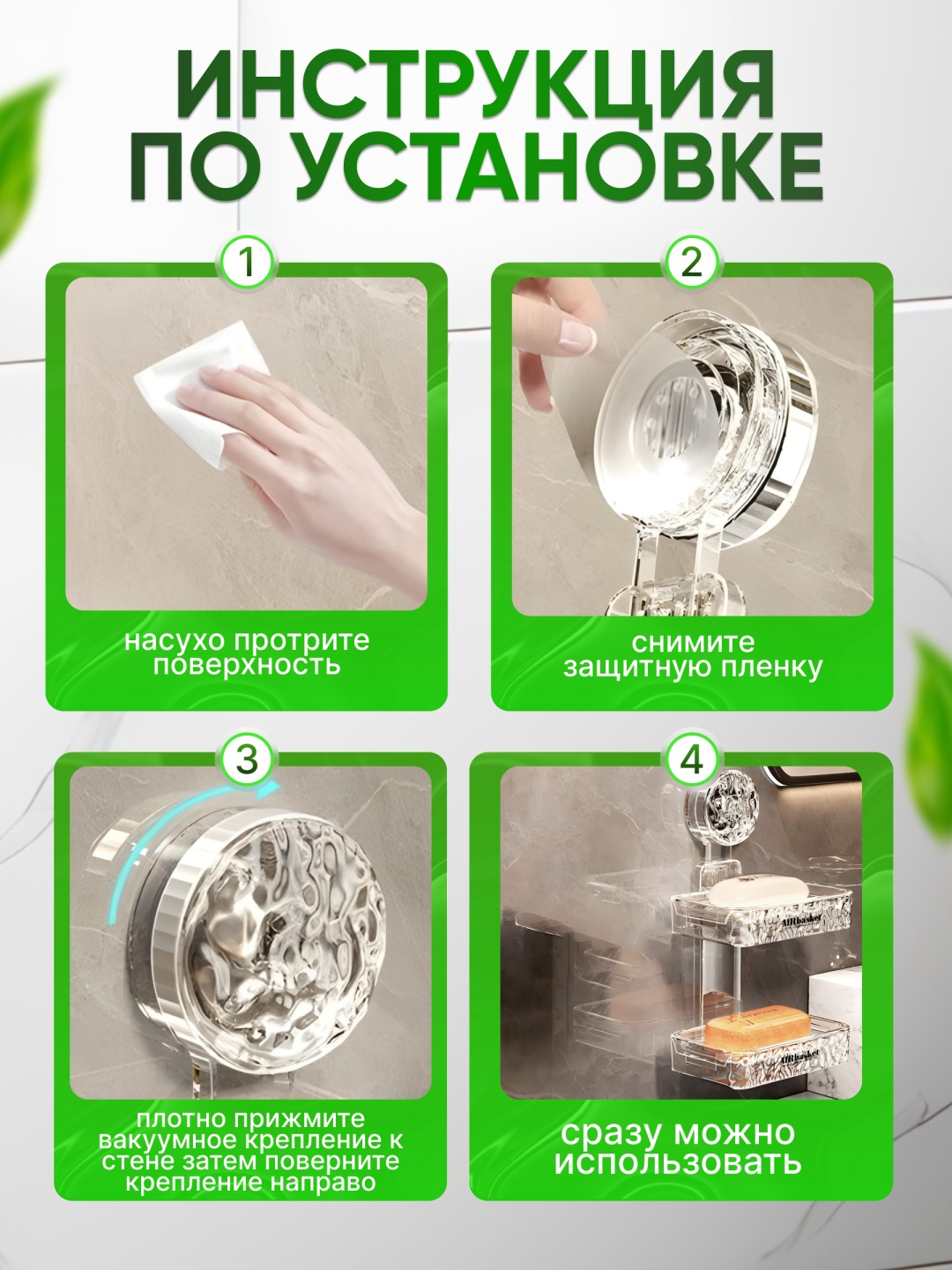 ИНСТРУКЦИЯ
ПО УСТАНОВКЕ

1

насухо протрите поверхность

2

снимите защитную пленку

3

плотно прижмите вакуумное крепление к стене затем поверните крепление направо

4

сразу можно использовать