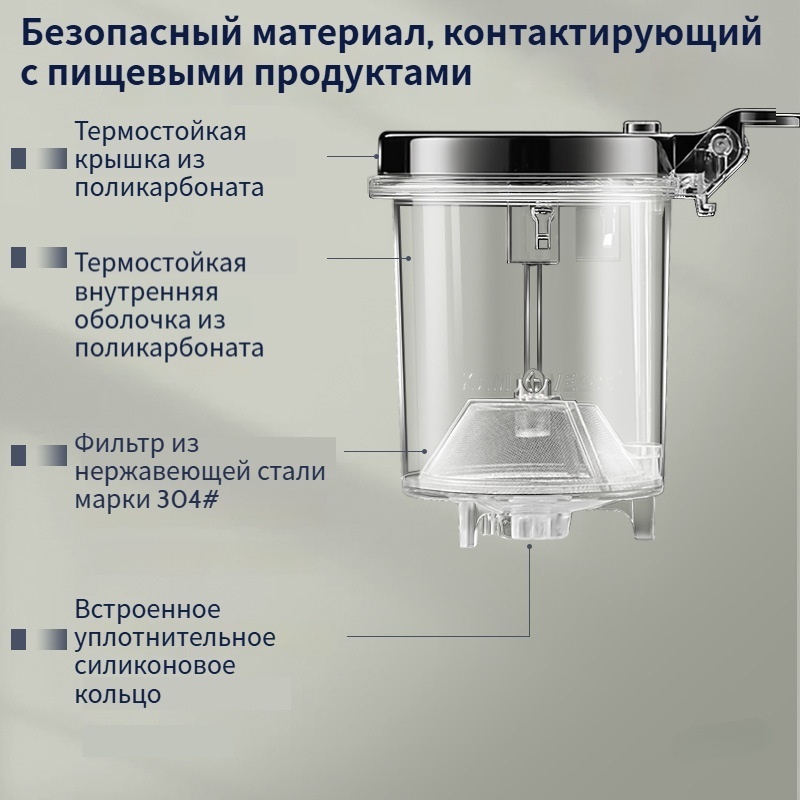 Безопасный материал, контактирующий с пищевыми продуктами

Термостойкая крышка из поликарбоната

Термостойкая внутренняя оболочка из поликарбоната

Фильтр из нержавеющей стали марки 304#

Встроенное уплотнительное силиконовое кольцо