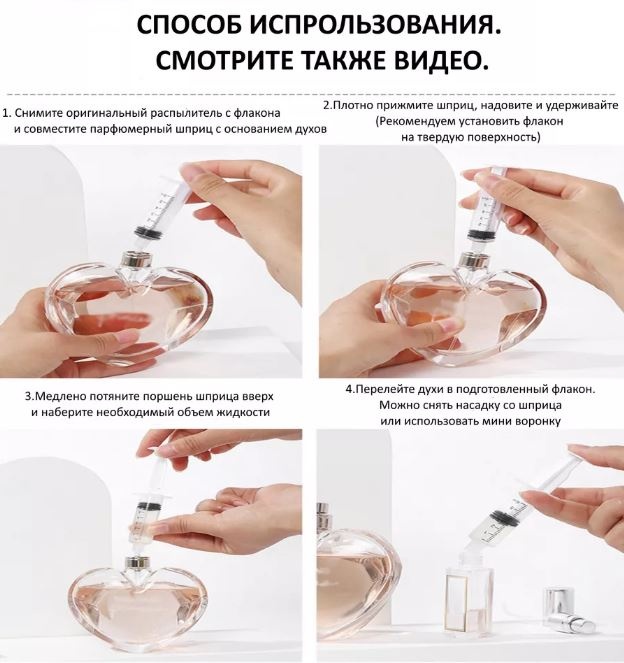 СПОСОБ ИСПРОЛЬЗОВАНИЯ.
СМОТРИТЕ ТАКЖЕ ВИДЕО.

1. Снимите оригинальный распылитель с флакона и совместите парфюмерный шприц с основанием духов

2.Плотно прижмите шприц, надовите и удерживайте (Рекомендуем установить флакон на твердую поверхность)

3.Медлено потяните поршень шприца вверх и наберите необходимый объем жидкости

4.Перелейте духи в подготовленный флакон. Можно снять насадку со шприца или использовать мини воронку