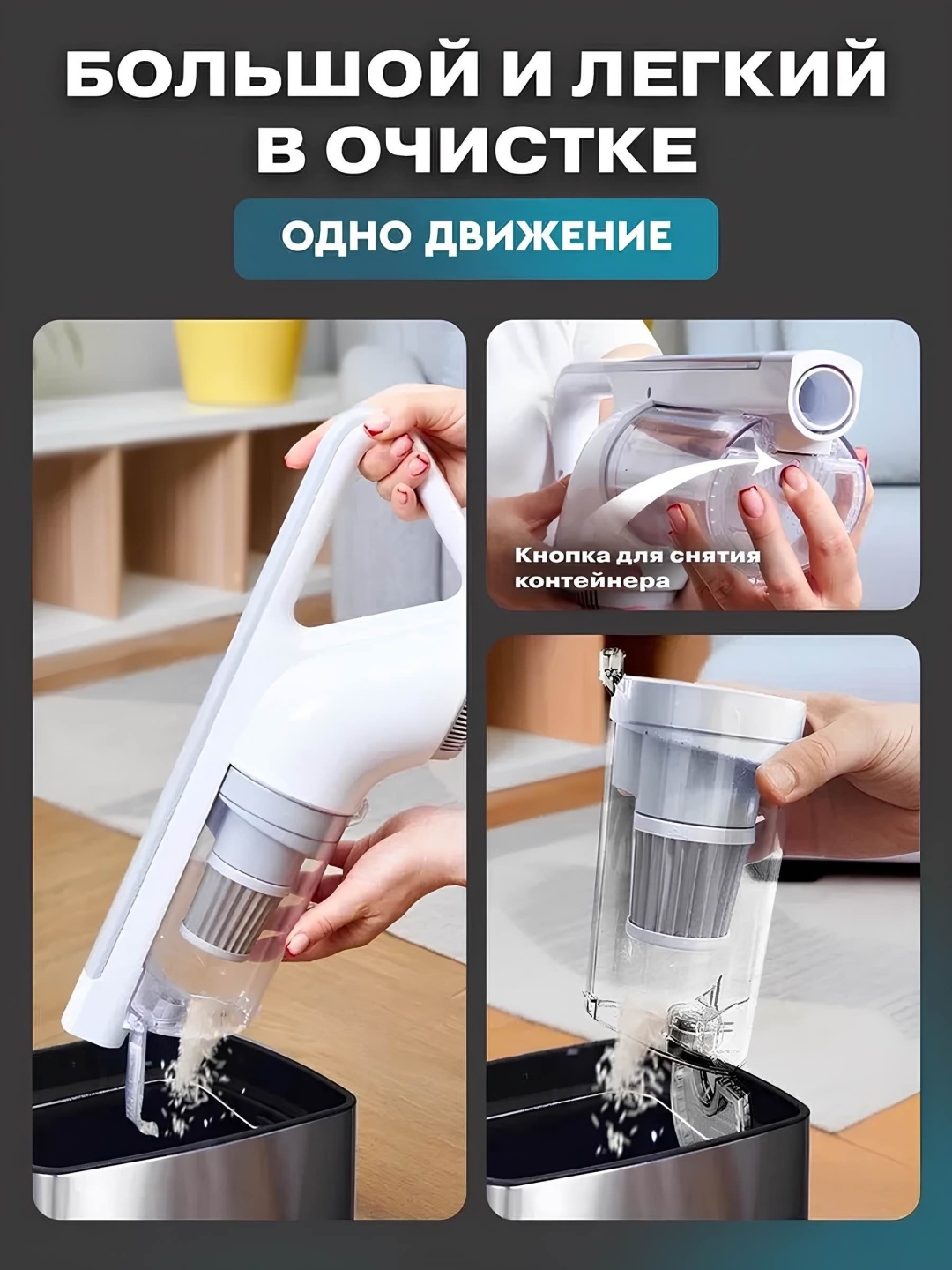 БОЛЬШОЙ И ЛЕГКИЙ В ОЧИСТКЕ

ОДНО ДВИЖЕНИЕ

Кнопка для снятия контейнера