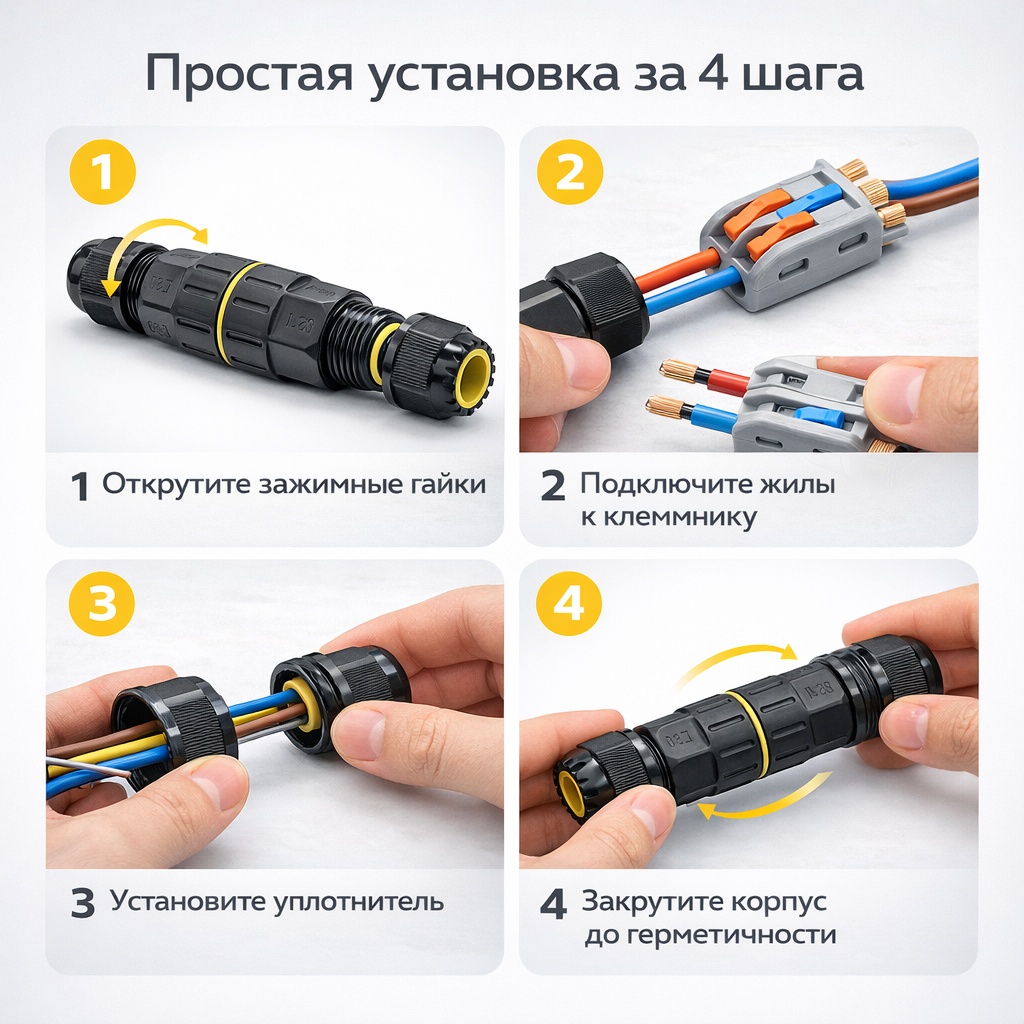 Простая установка за 4 шага

1

1 Открутите зажимные гайки

2

2 Подключите жилы к клеммнику

3

3 Установите уплотнитель

4

4 Закрутите корпус до герметичности