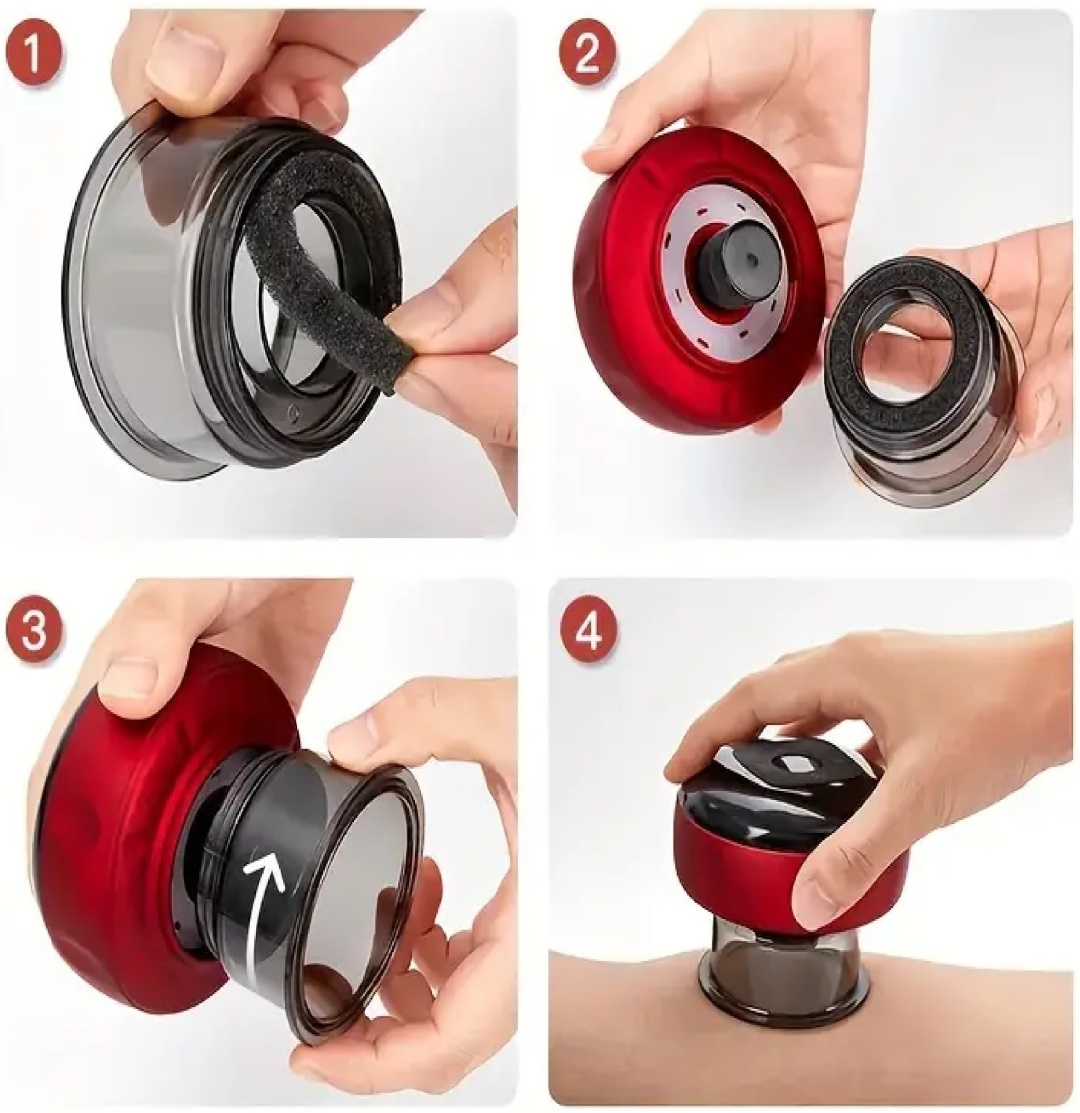 1

2

3

4