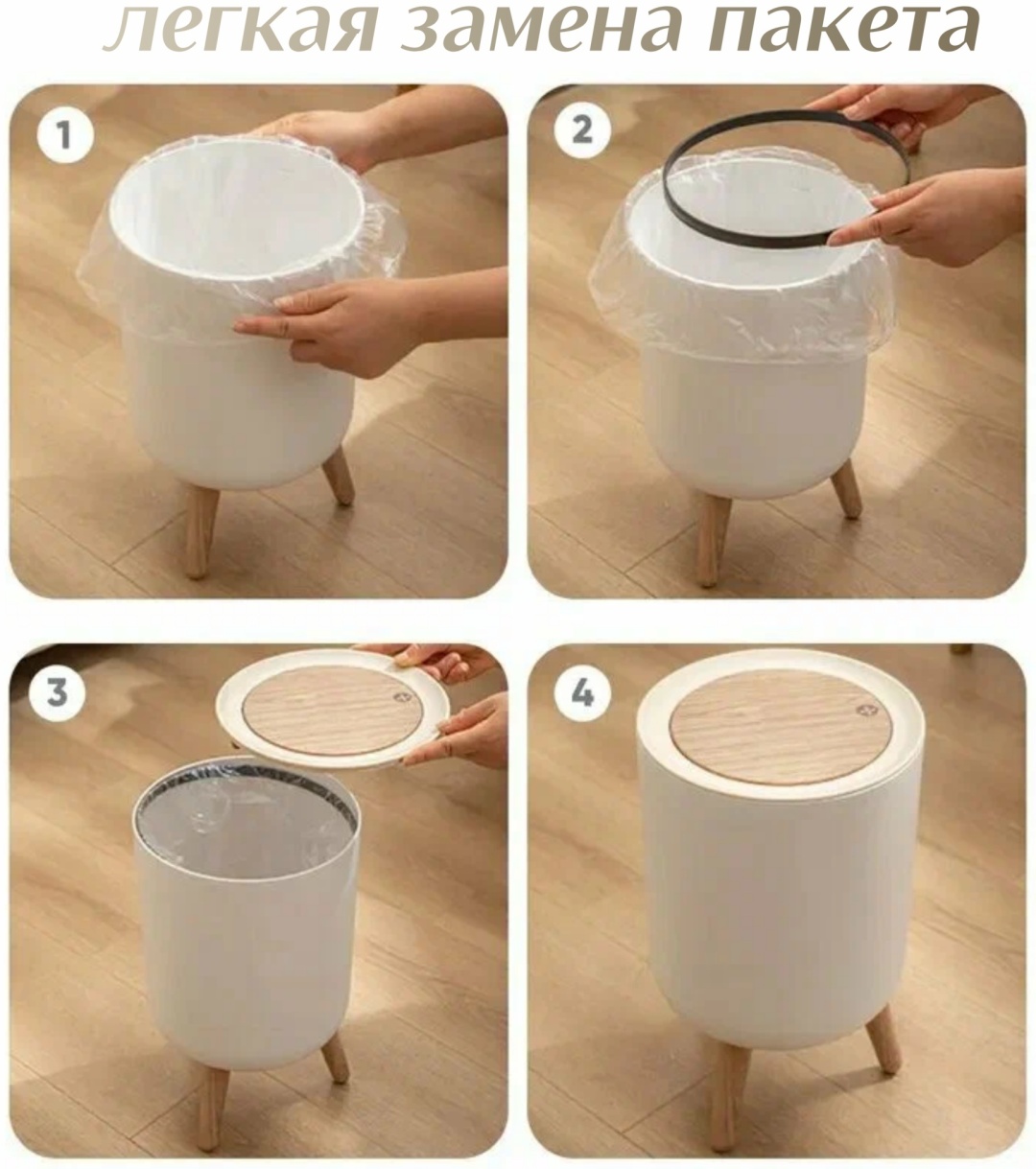 легкая замена пакета

1

2

3

4