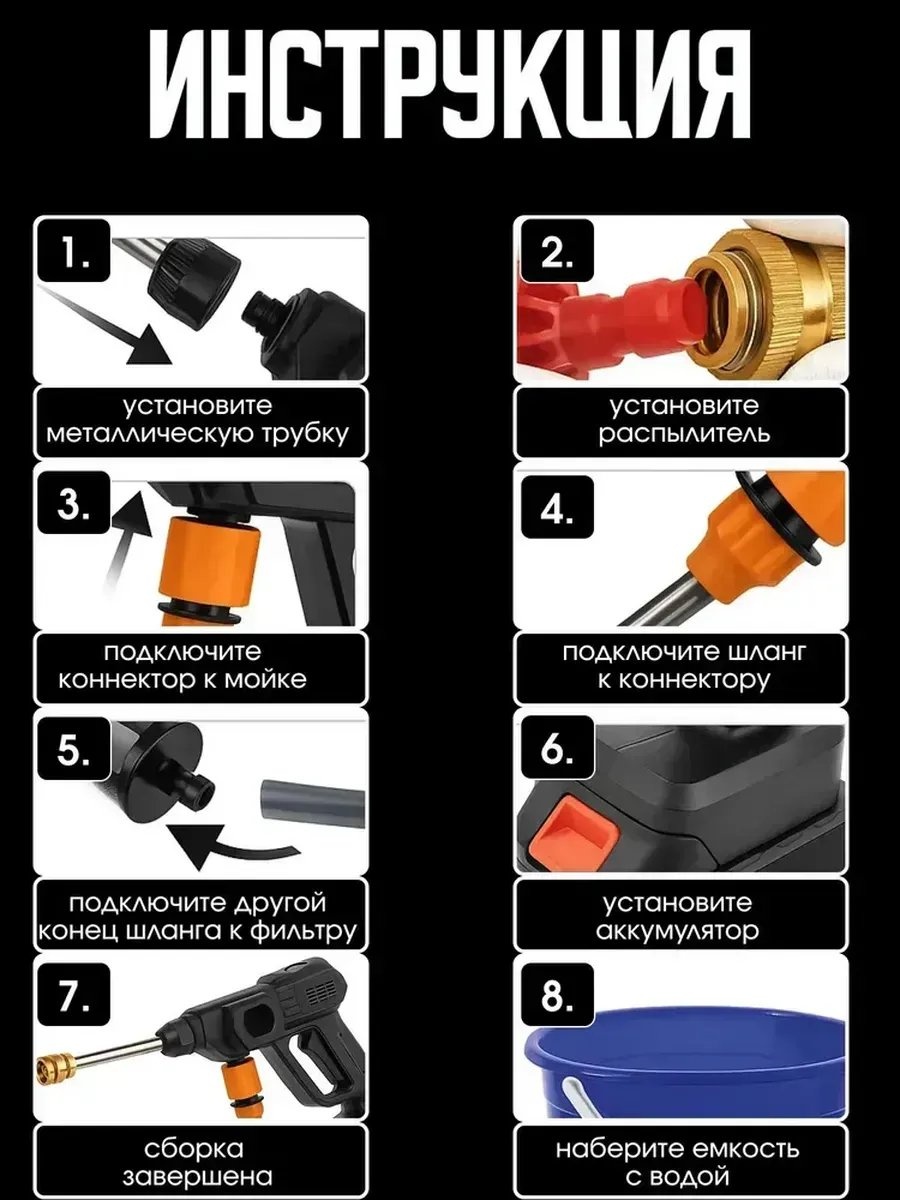 ИНСТРУКЦИЯ

1.
установите металлическую трубку

2.
установите распылитель

3.
подключите коннектор к мойке

4.
подключите шланг к коннектору

5.
подключите другой конец шланга к фильтру

6.
установите аккумулятор

7.
сборка завершена

8.
наберите емкость с водой