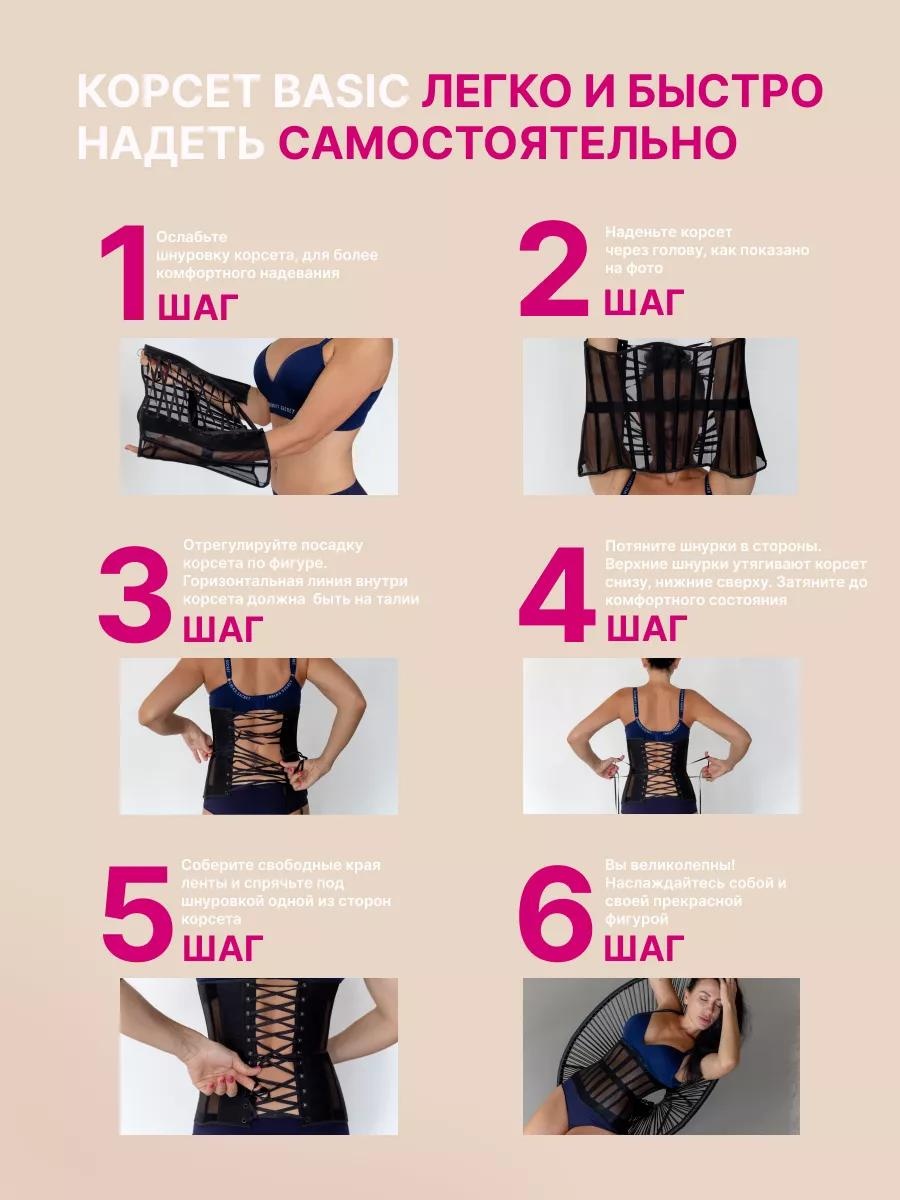 КОРСЕТ BASIC ЛЕГКО И БЫСТРО НАДЕТЬ САМОСТОЯТЕЛЬНО

1 ШАГ
Ослабьте шнуровку корсета, для более комфортного надевания

2 ШАГ
Наденьте корсет через голову, как показано на фото

3 ШАГ
Отрегулируйте посадку корсета по фигуре. Горизонтальная линия внутри корсета должна быть на талии

4 ШАГ
Потяните шнурки в стороны. Верхние шнурки утягивают корсет снизу, нижние сверху. Затяните до комфортного состояния

5 ШАГ
Соберите свободные края ленты и спрячьте под шнуровкой одной из сторон корсета

6 ШАГ
Вы великолепны! Наслаждайтесь собой и своей прекрасной фигурой