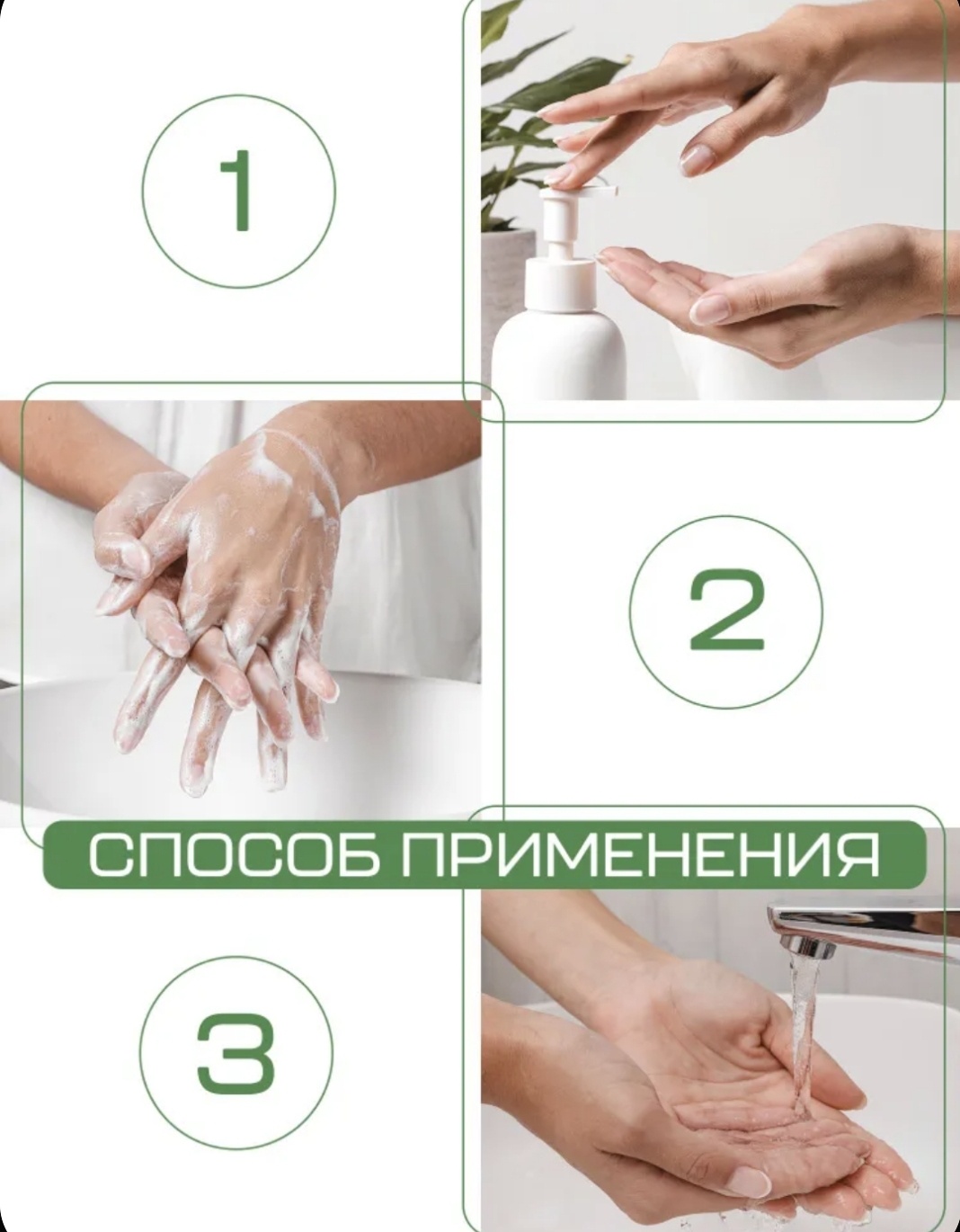 1

2

СПОСОБ ПРИМЕНЕНИЯ

3