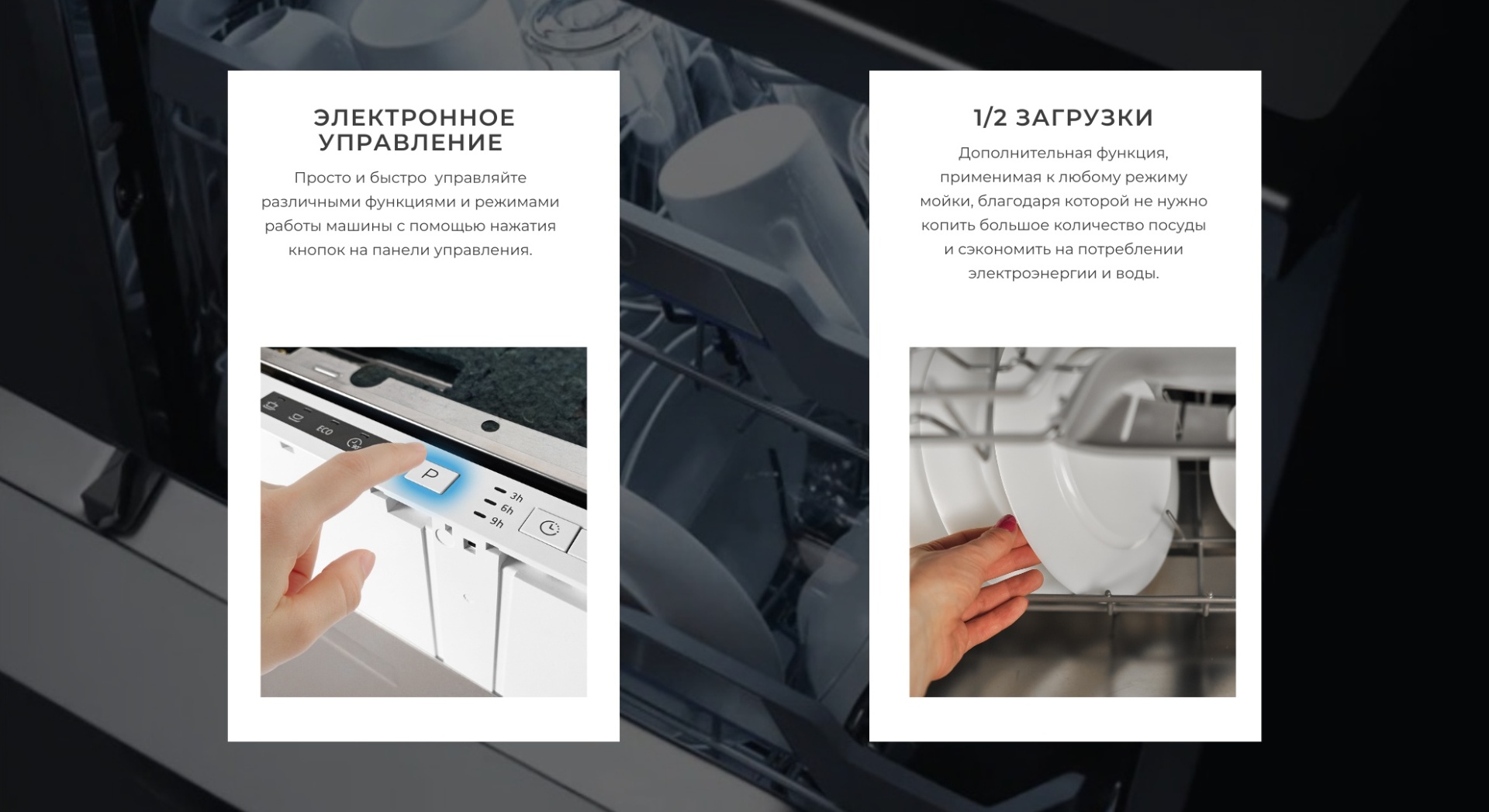 ЭЛЕКТРОННОЕ УПРАВЛЕНИЕ

Просто и быстро управляйте различными функциями и режимами работы машины с помощью нажатия кнопок на панели управления.

ECO

P

3h
6h
9h

1/2 ЗАГРУЗКИ

Дополнительная функция, применимая к любому режиму мойки, благодаря которой не нужно копить большое количество посуды и сэкономить на потреблении электроэнергии и воды.