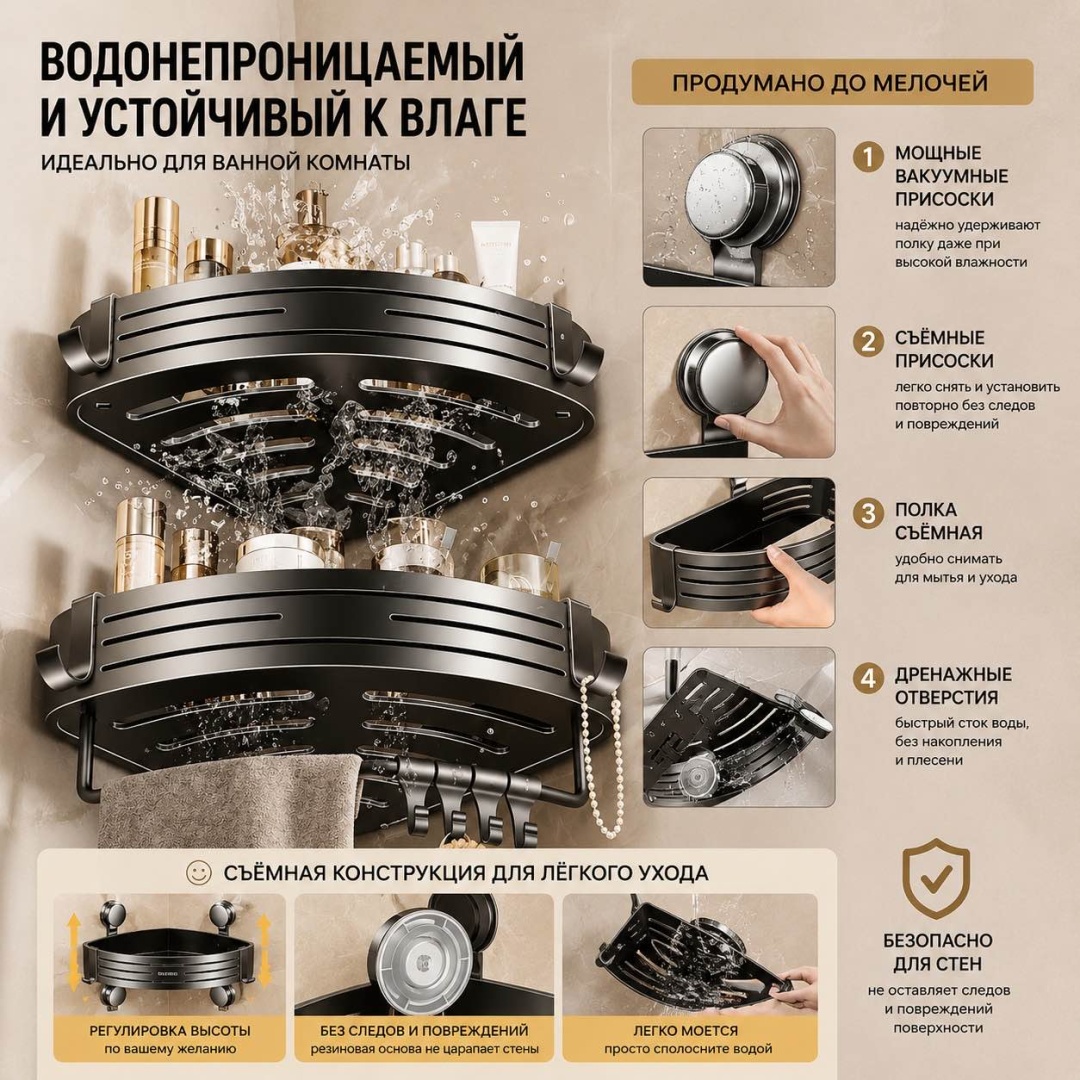 ВОДОНЕПРОНИЦАЕМЫЙ И УСТОЙЧИВЫЙ К ВЛАГЕ

ИДЕАЛЬНО ДЛЯ ВАННОЙ КОМНАТЫ

ПРОДУМАНО ДО МЕЛОЧЕЙ

1 МОЩНЫЕ ВАКУУМНЫЕ ПРИСОСКИ

надёжно удерживают полку даже при высокой влажности

2 СЪЁМНЫЕ ПРИСОСКИ

легко снять и установить повторно без следов и повреждений

3 ПОЛКА СЪЁМНАЯ

удобно снимать для мытья и ухода

4 ДРЕНАЖНЫЕ ОТВЕРСТИЯ

быстрый сток воды, без накопления и плесени

СЪЁМНАЯ КОНСТРУКЦИЯ ДЛЯ ЛЁГКОГО УХОДА

РЕГУЛИРОВКА ВЫСОТЫ
по вашему желанию

БЕЗ СЛЕДОВ И ПОВРЕЖДЕНИЙ
резиновая основа не царапает стены

ЛЕГКО МОЕТСЯ
просто сполосните водой

БЕЗОПАСНО ДЛЯ СТЕН

не оставляет следов и повреждений поверхности