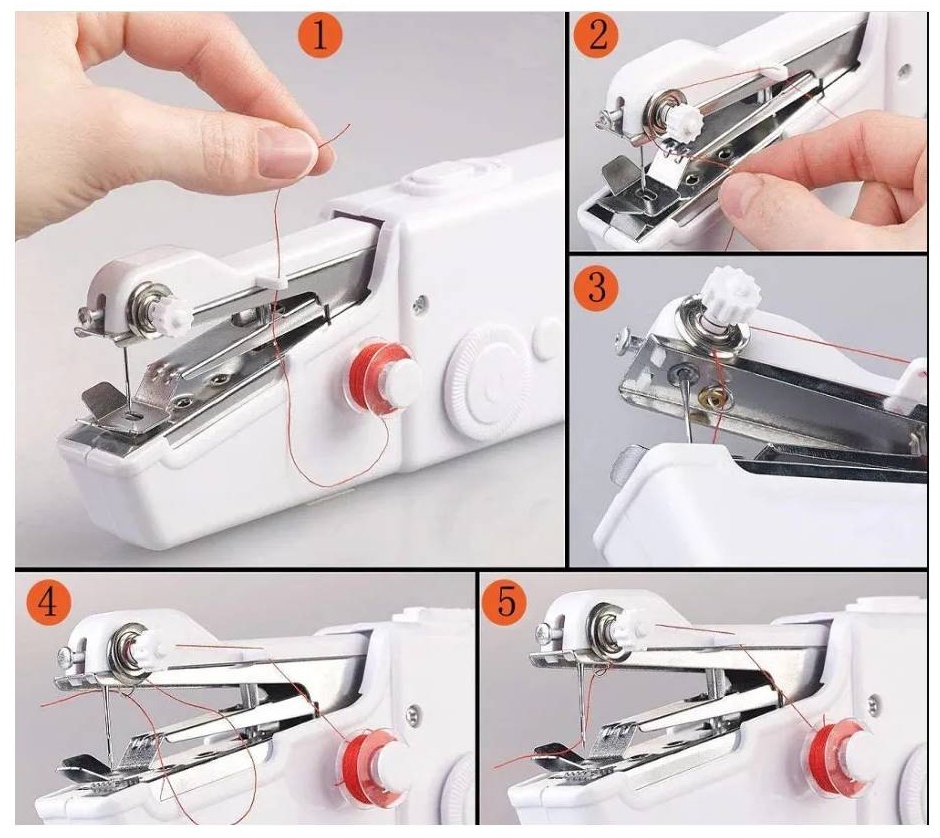 1
2
3
4
5