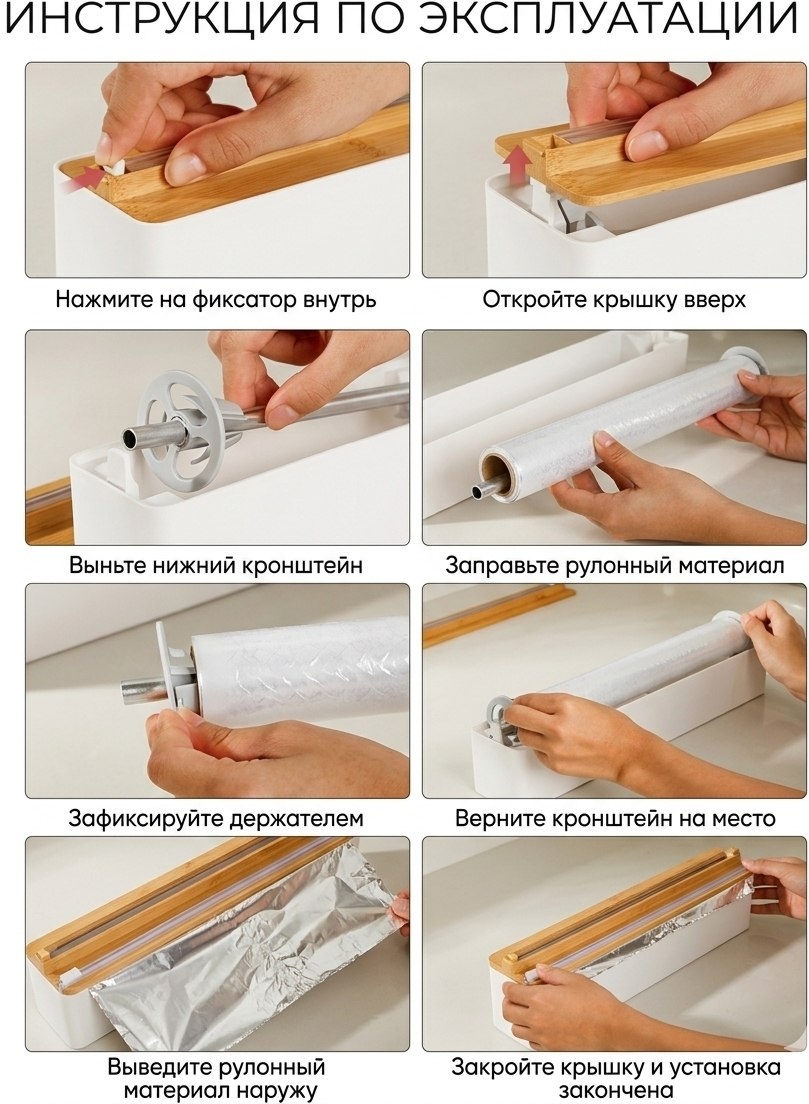 ИНСТРУКЦИЯ ПО ЭКСПЛУАТАЦИИ

Нажмите на фиксатор внутрь

Откройте крышку вверх

Выньте нижний кронштейн

Заправьте рулонный материал

Зафиксируйте держателем

Верните кронштейн на место

Выведите рулонный материал наружу

Закройте крышку и установка закончена